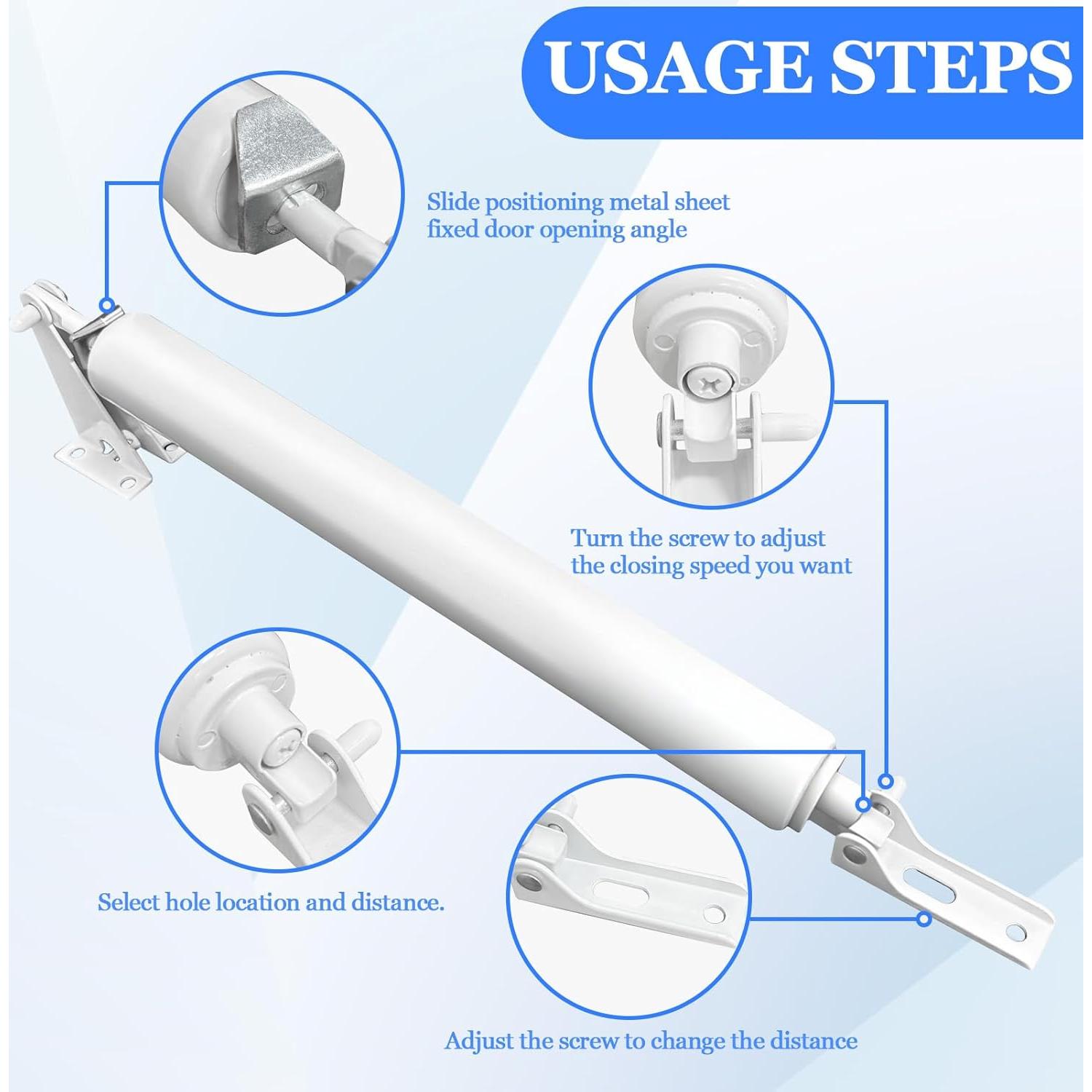 USAGE STEPS

Slide positioning metal sheet fixed door opening angle

Turn the screw to adjust the closing speed you want

Select hole location and distance.

Adjust the screw to change the distance