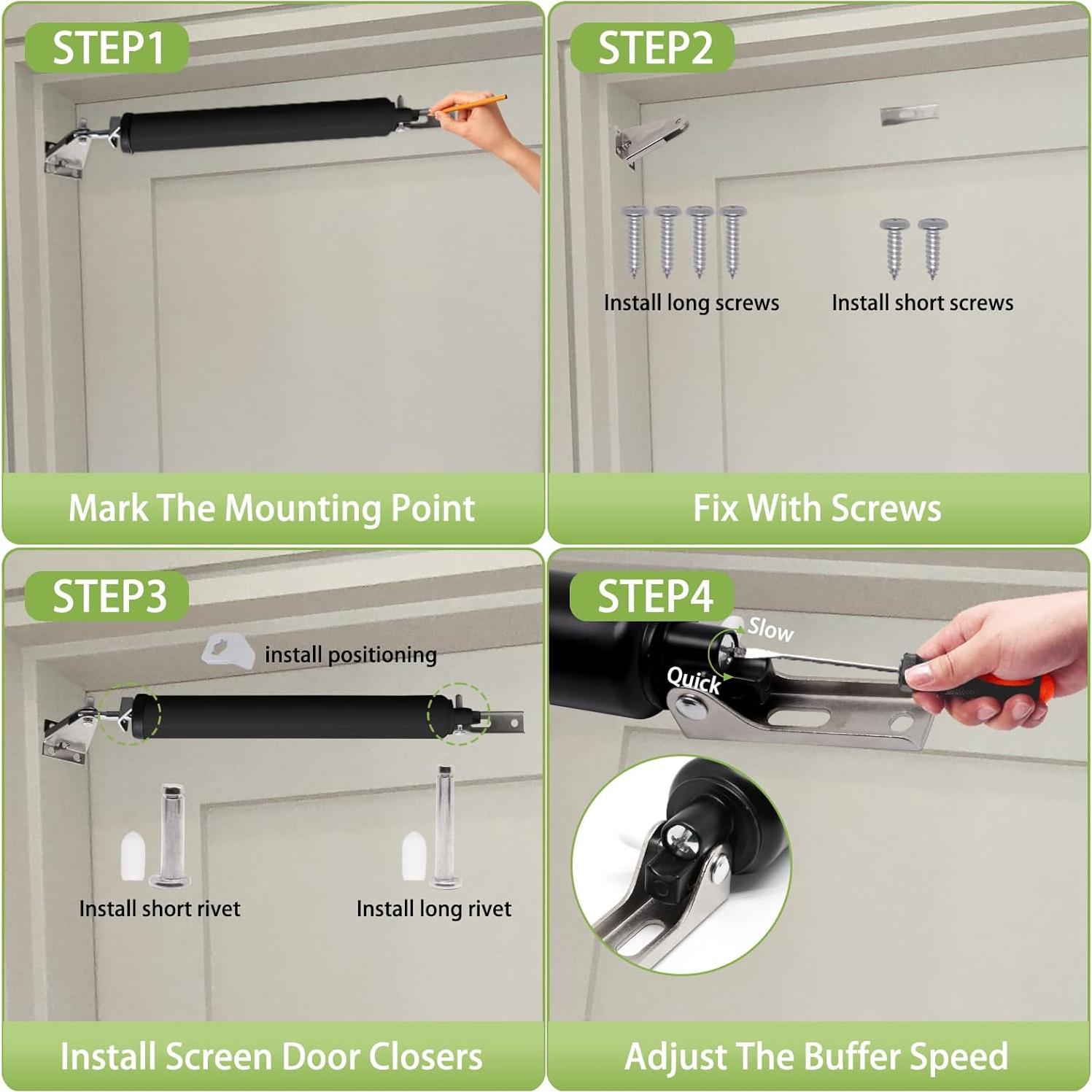 STEP1

Mark The Mounting Point

STEP2

Install long screws

Install short screws

Fix With Screws

STEP3

install positioning

Install short rivet

Install long rivet

Install Screen Door Closers

STEP4

Slow

Quick

Adjust The Buffer Speed