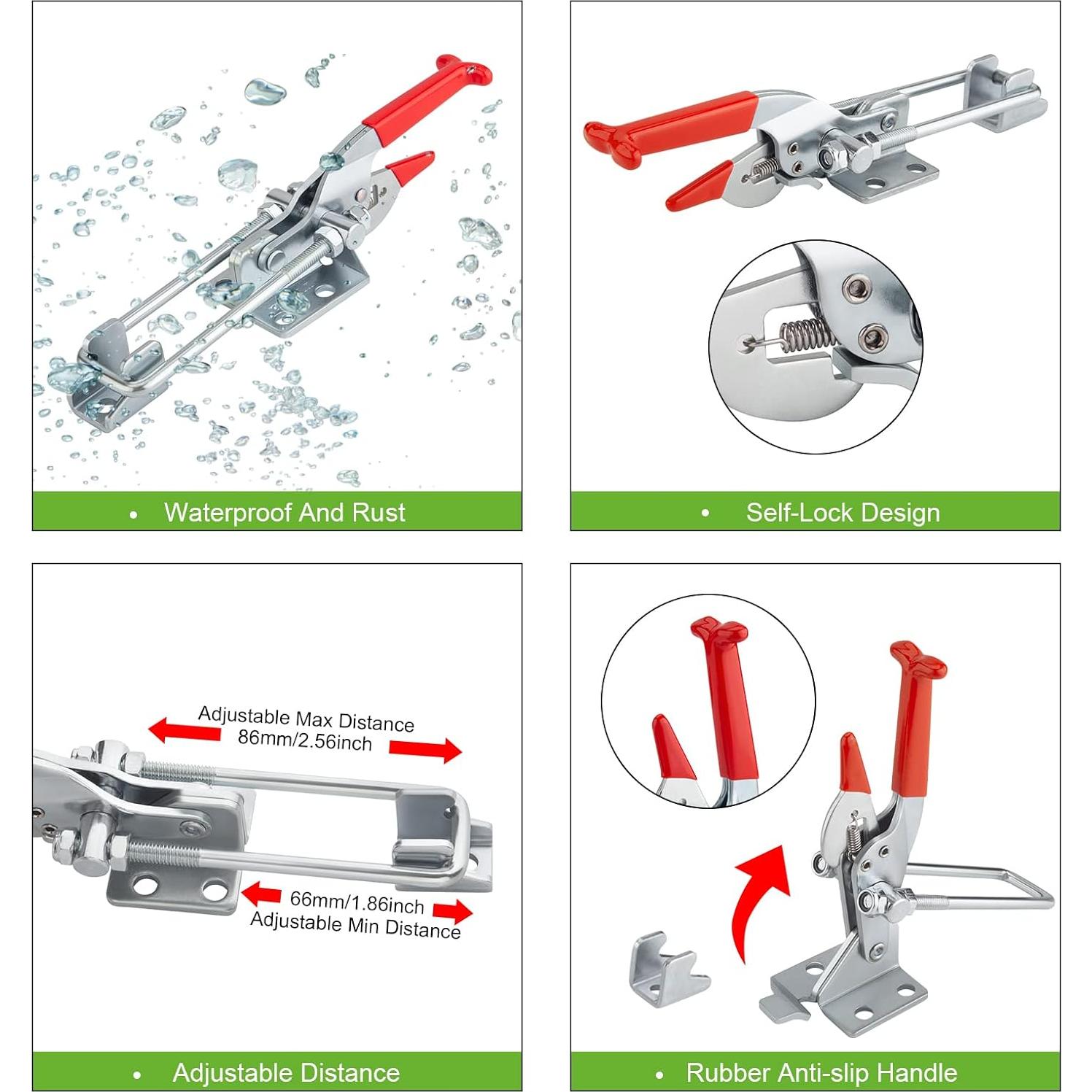 • Waterproof And Rust

• Self-Lock Design

Adjustable Max Distance
86mm/2.56inch

66mm/1.86inch
Adjustable Min Distance

• Adjustable Distance

• Rubber Anti-slip Handle