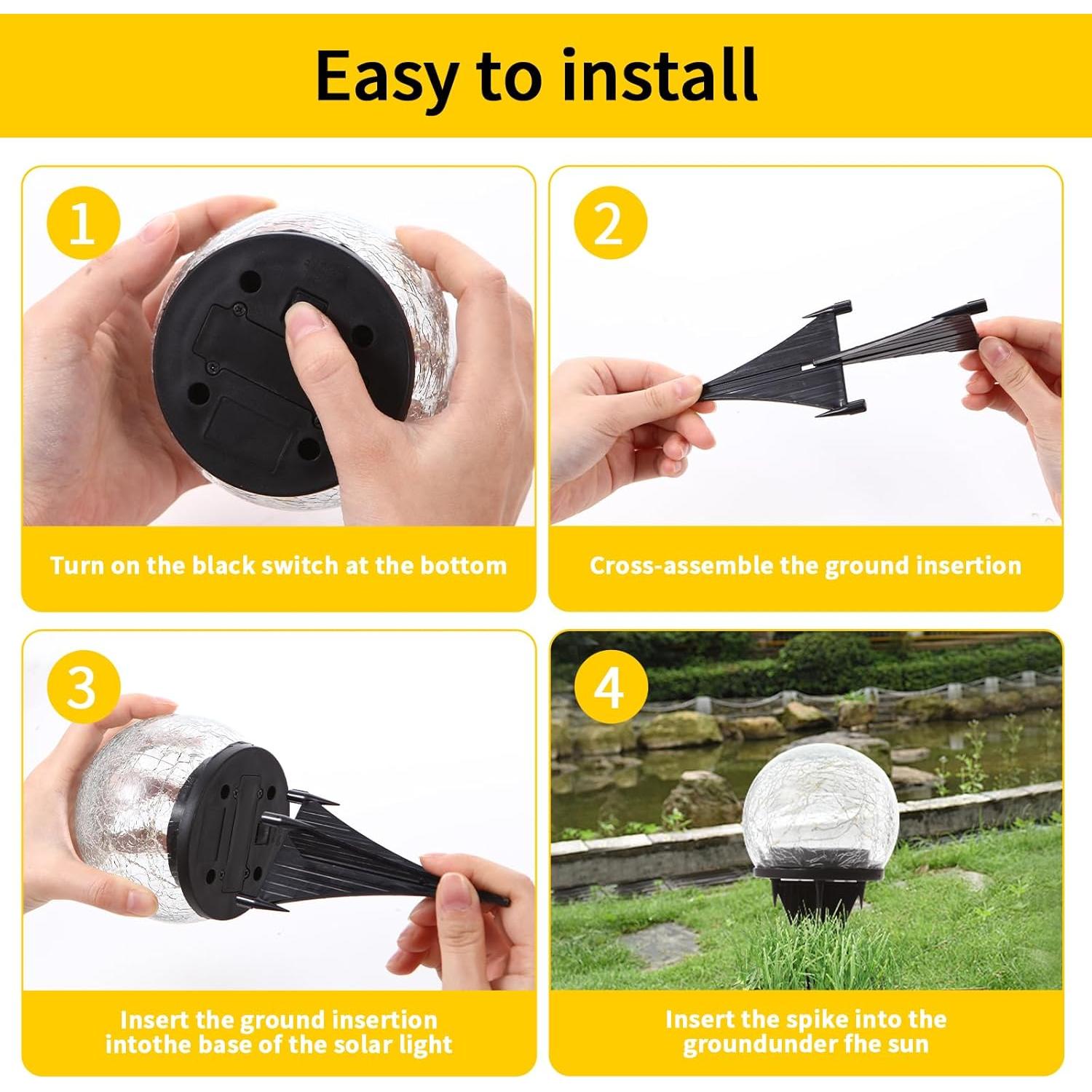 Easy to install

1

Turn on the black switch at the bottom

2

Cross-assemble the ground insertion

3

Insert the ground insertion intothe base of the solar light

4

Insert the spike into the groundunder fhe sun