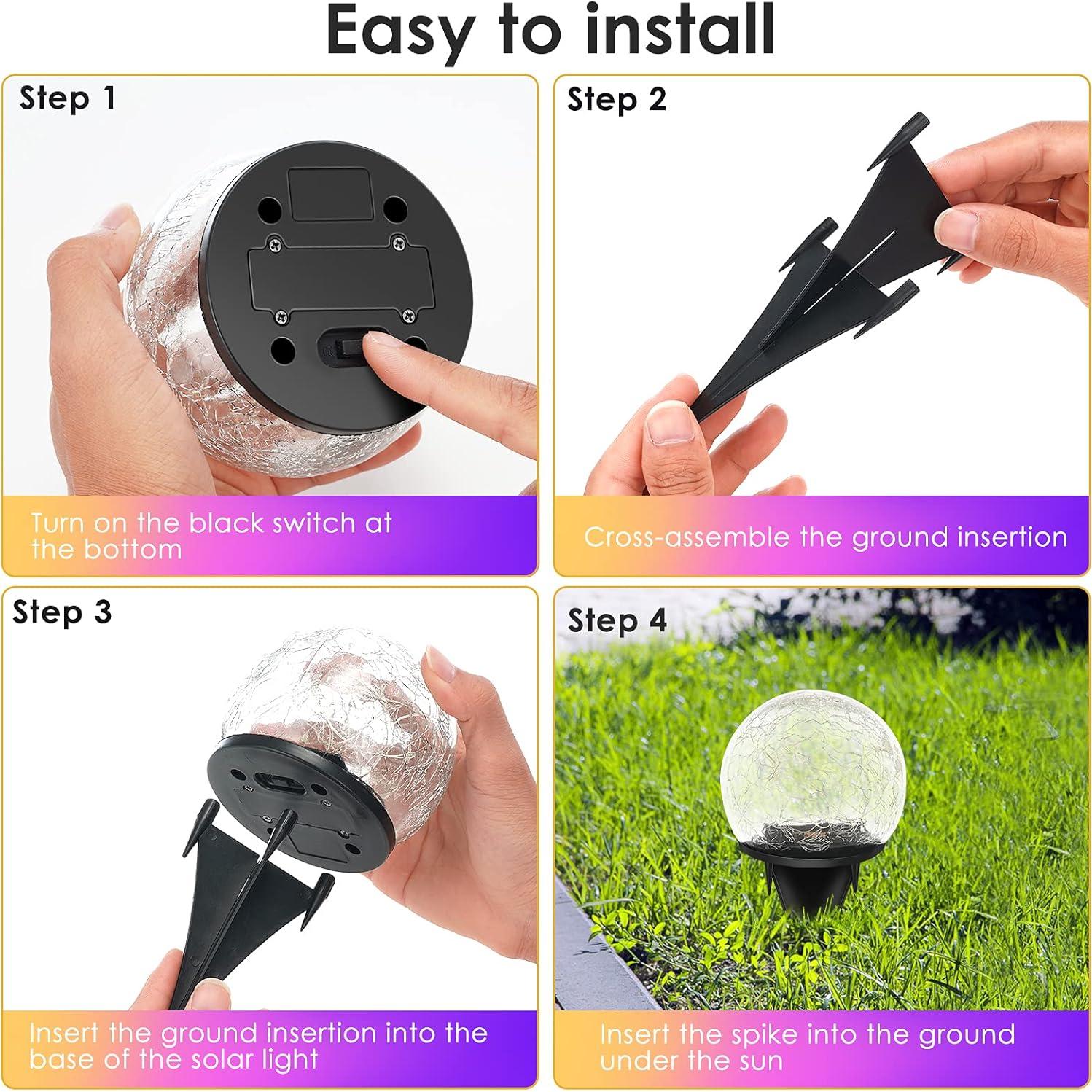 Easy to install

Step 1

Turn on the black switch at the bottom

Step 2

Cross-assemble the ground insertion

Step 3

Insert the ground insertion into the base of the solar light

Step 4

Insert the spike into the ground under the sun