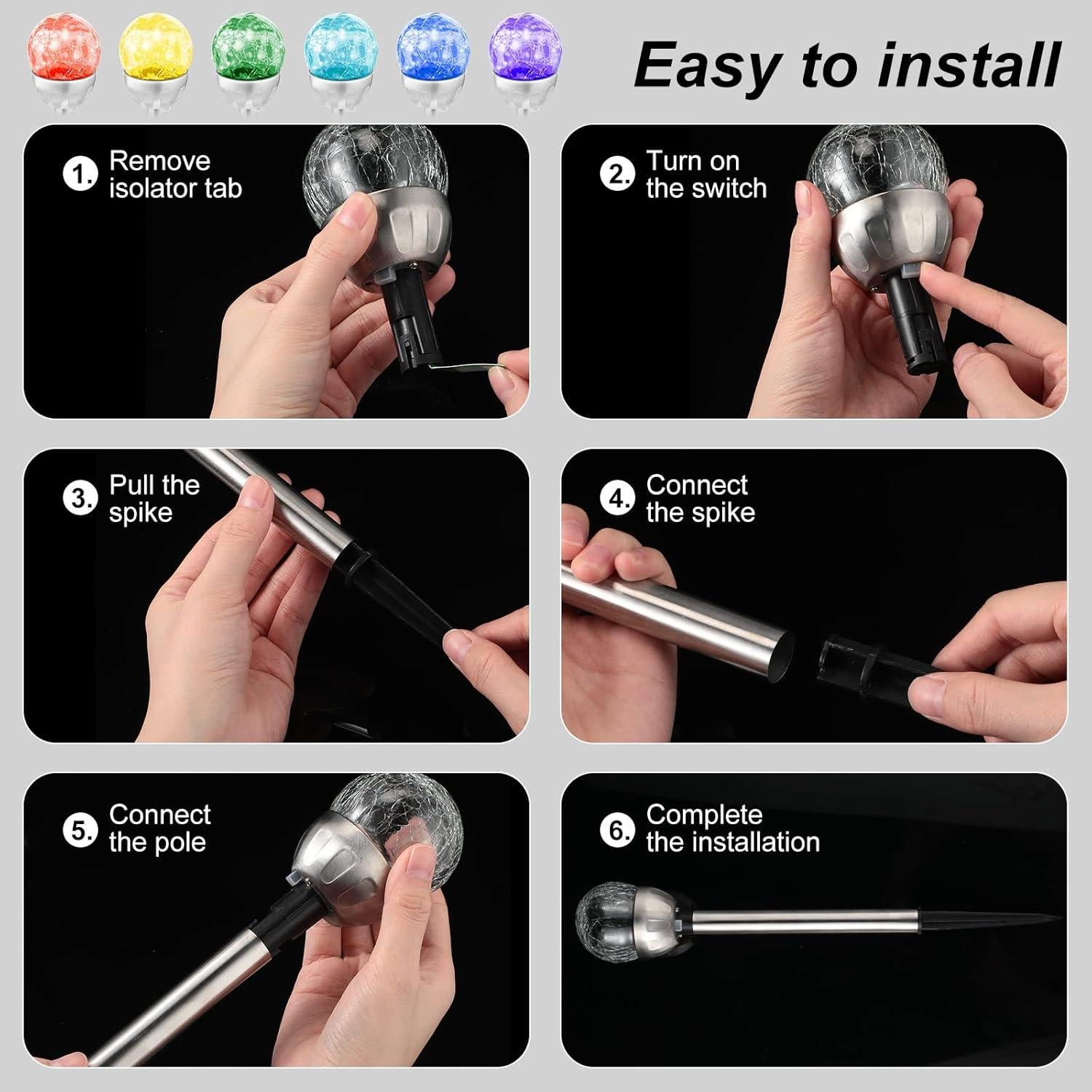 Easy to install

1. Remove isolator tab

2. Turn on the switch

3. Pull the spike

4. Connect the spike

5. Connect the pole

6. Complete the installation