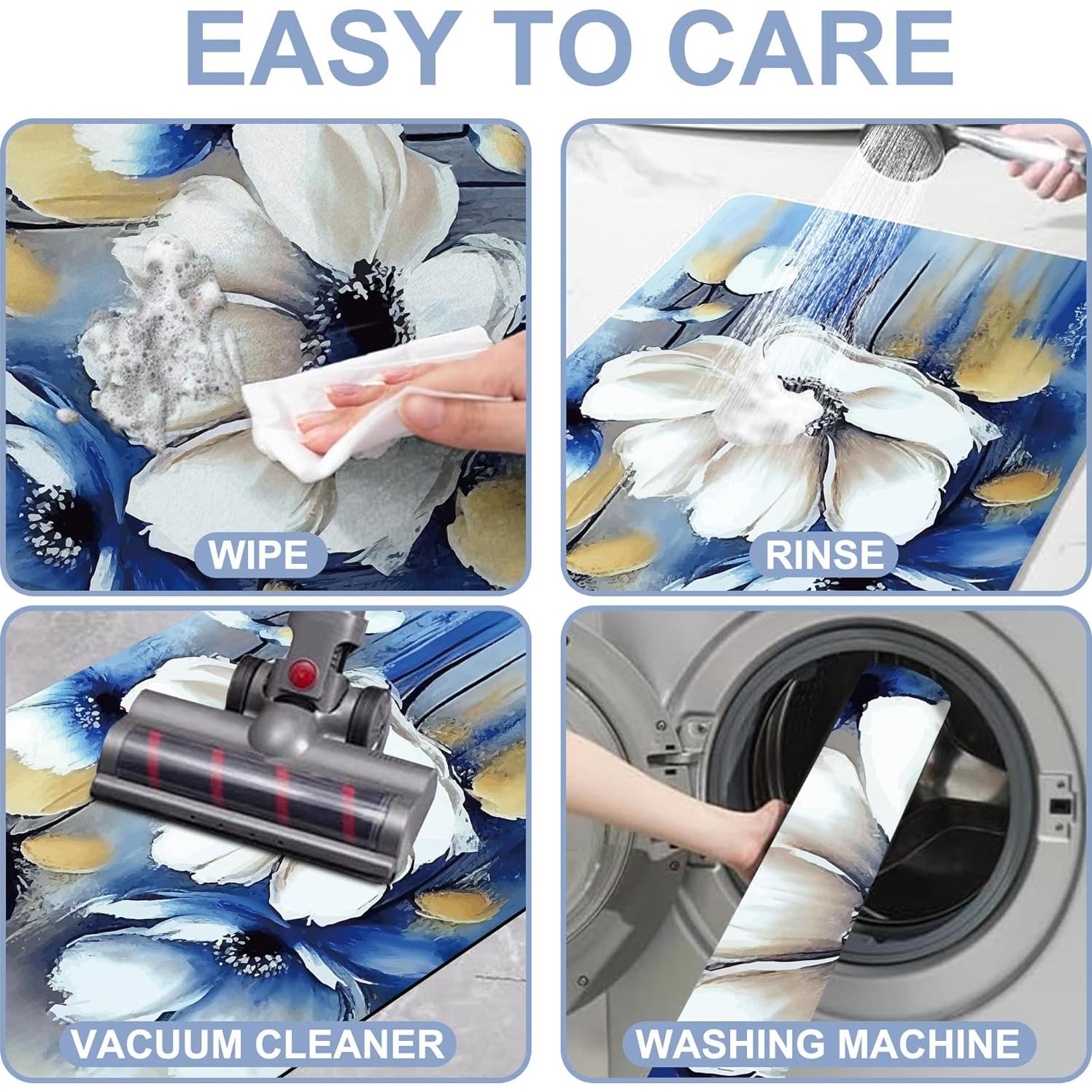 EASY TO CARE

WIPE

RINSE

VACUUM CLEANER

WASHING MACHINE