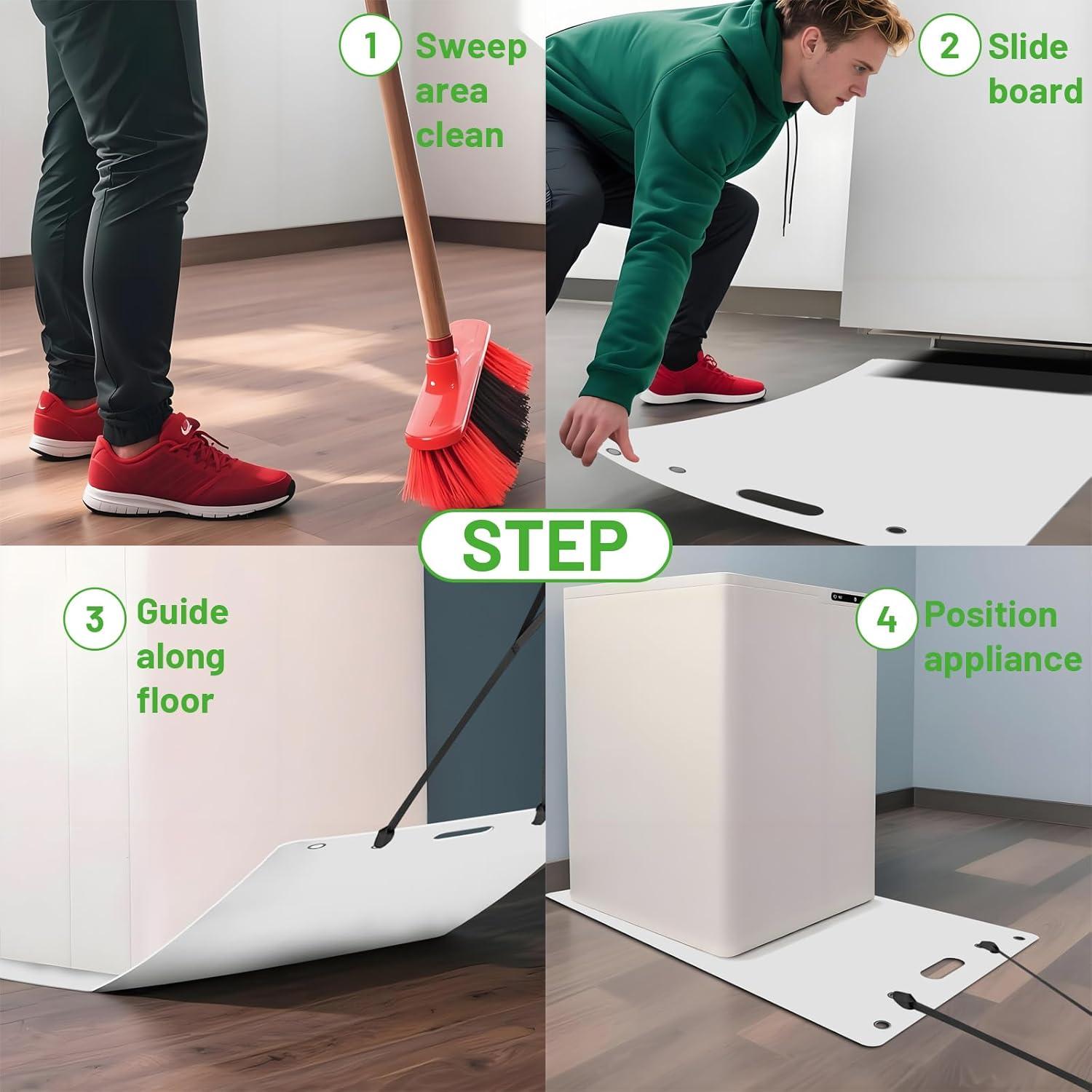 1 Sweep area clean

2 Slide board

STEP

3 Guide along floor

4 Position appliance