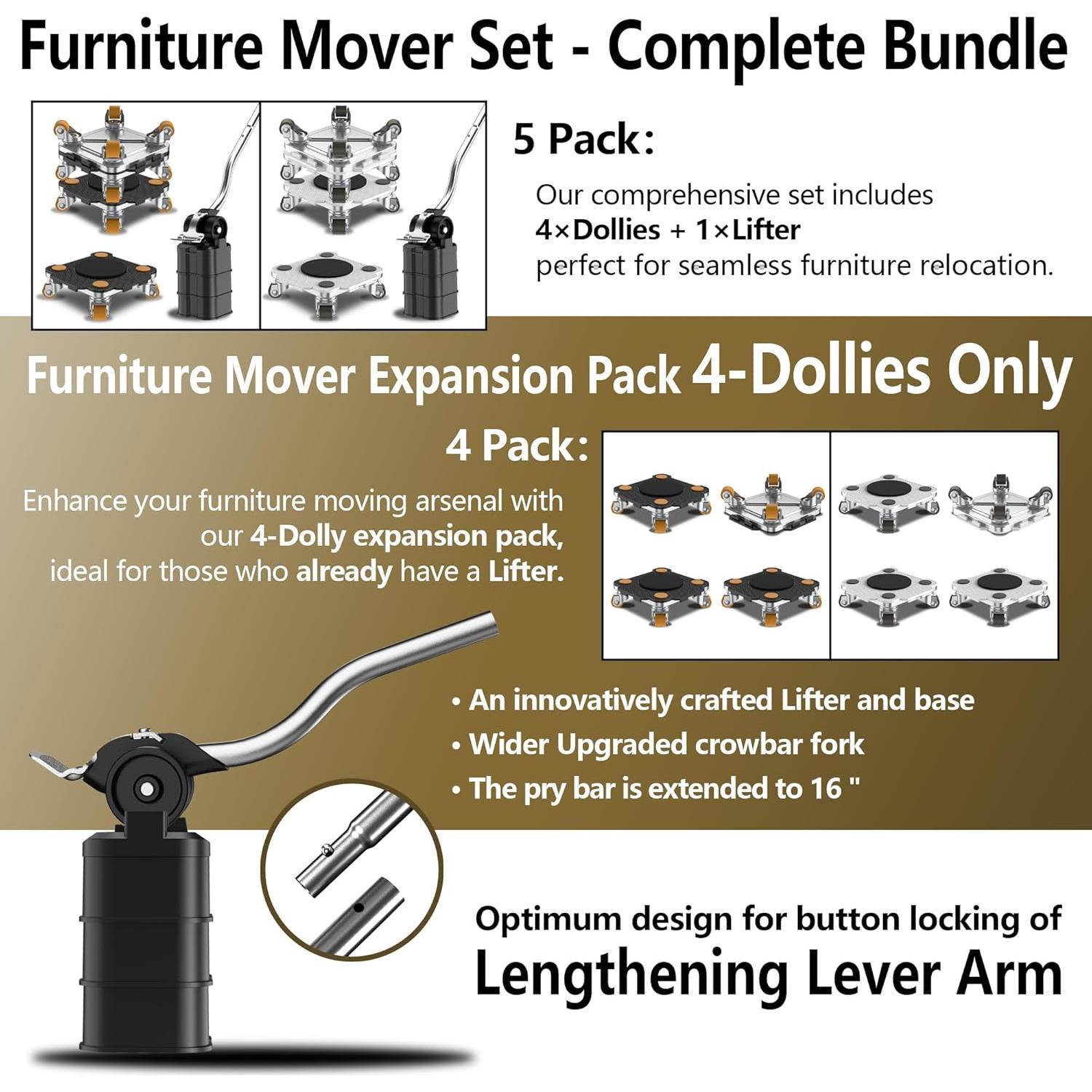 Furniture Mover Set - Complete Bundle

5 Pack:

Our comprehensive set includes 4×Dollies + 1×Lifter perfect for seamless furniture relocation.

Furniture Mover Expansion Pack 4-Dollies Only

4 Pack:

Enhance your furniture moving arsenal with our 4-Dolly expansion pack, ideal for those who already have a Lifter.

• An innovatively crafted Lifter and base
• Wider Upgraded crowbar fork
• The pry bar is extended to 16 "

Optimum design for button locking of
Lengthening Lever Arm