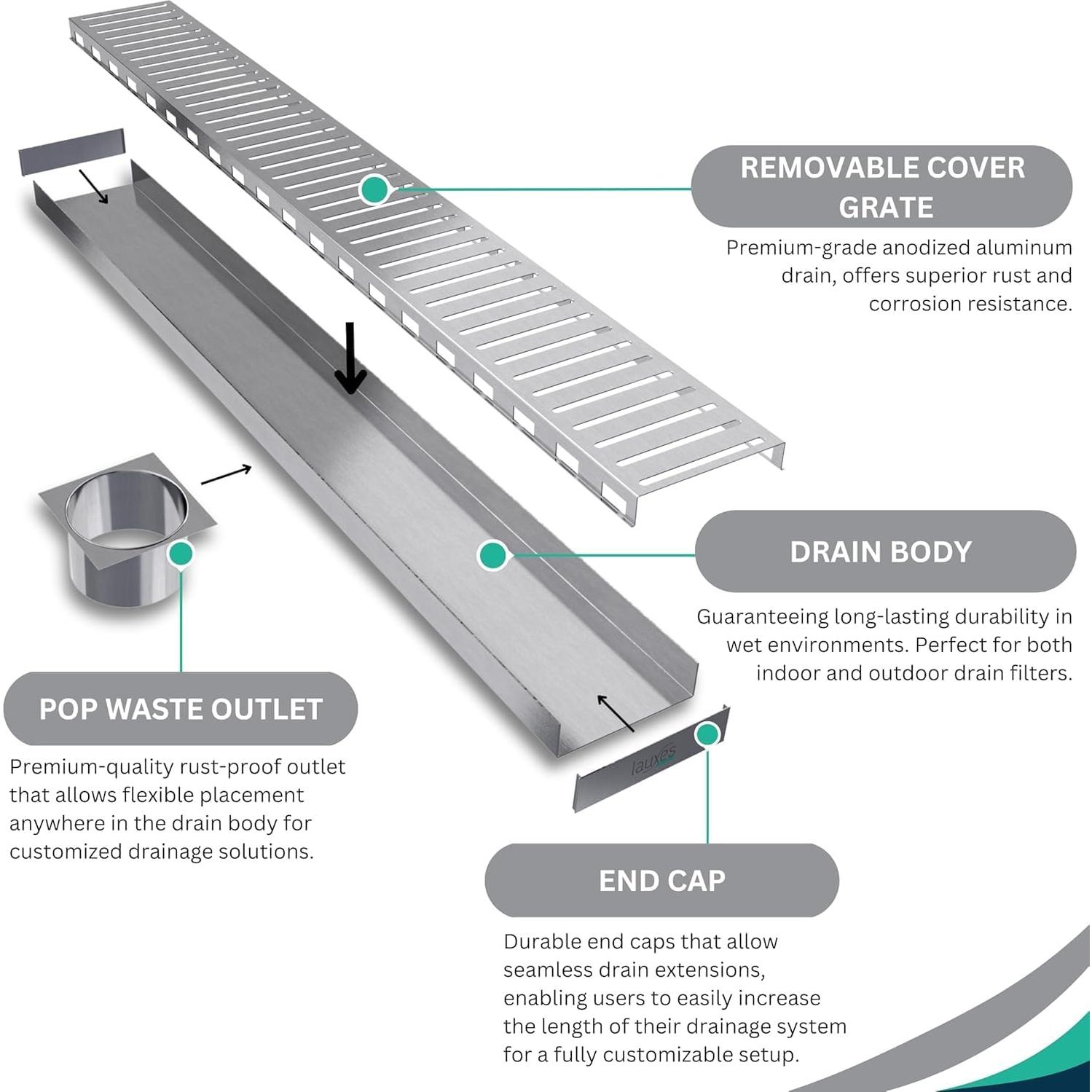 REMOVABLE COVER GRATE

Premium-grade anodized aluminum drain, offers superior rust and corrosion resistance.

DRAIN BODY

Guaranteeing long-lasting durability in wet environments. Perfect for both indoor and outdoor drain filters.

POP WASTE OUTLET

Premium-quality rust-proof outlet that allows flexible placement anywhere in the drain body for customized drainage solutions.

lauxes

END CAP

Durable end caps that allow seamless drain extensions, enabling users to easily increase the length of their drainage system for a fully customizable setup.