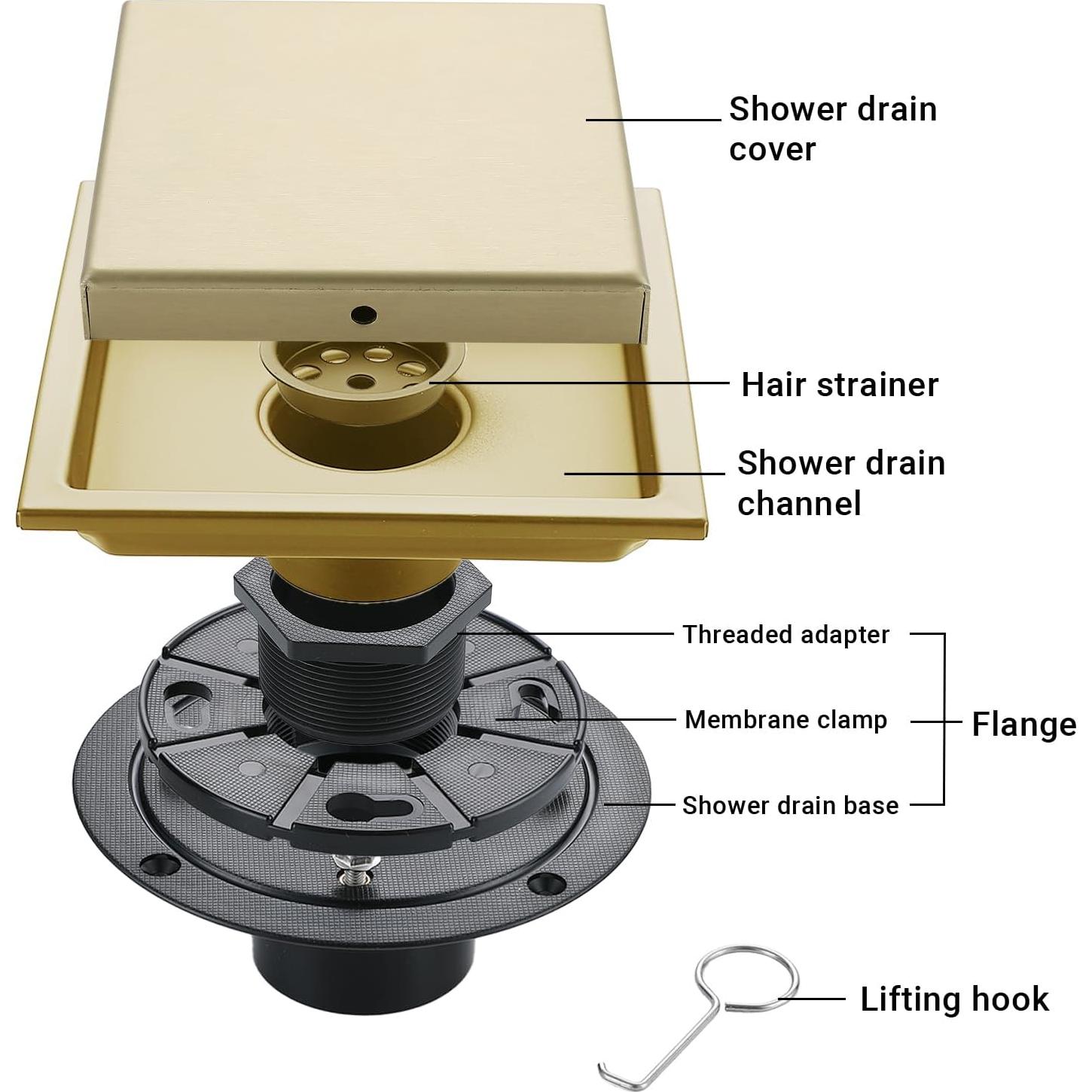 Shower drain cover

Hair strainer

Shower drain channel

Threaded adapter

Membrane clamp

Shower drain base

Flange

Lifting hook