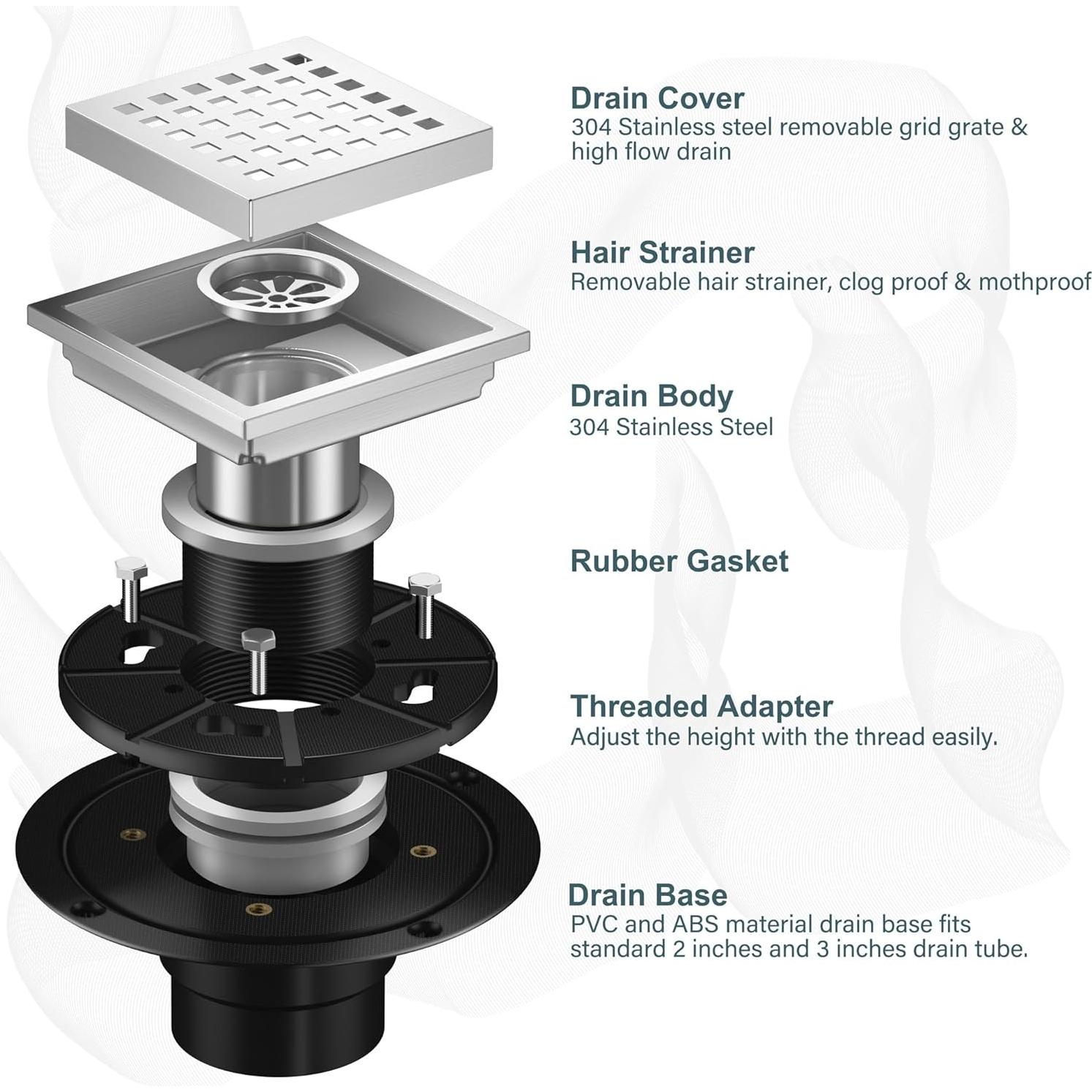 Drain Cover
304 Stainless steel removable grid grate & high flow drain

Hair Strainer
Removable hair strainer, clog proof & mothproof

Drain Body
304 Stainless Steel

Rubber Gasket

Threaded Adapter
Adjust the height with the thread easily.

Drain Base
PVC and ABS material drain base fits standard 2 inches and 3 inches drain tube.