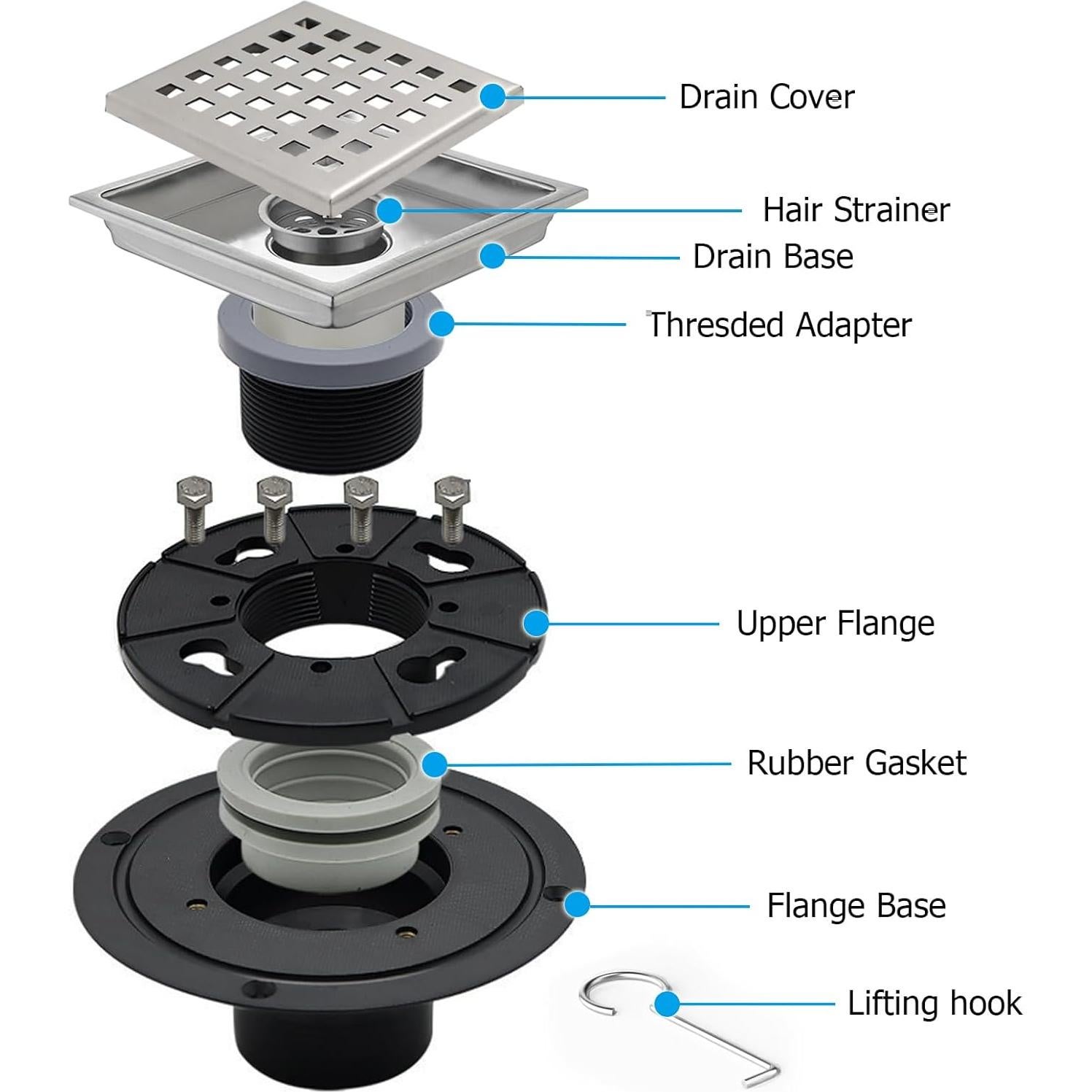 Drain Cover

Hair Strainer

Drain Base

Thresded Adapter

Upper Flange

Rubber Gasket

Flange Base

Lifting hook