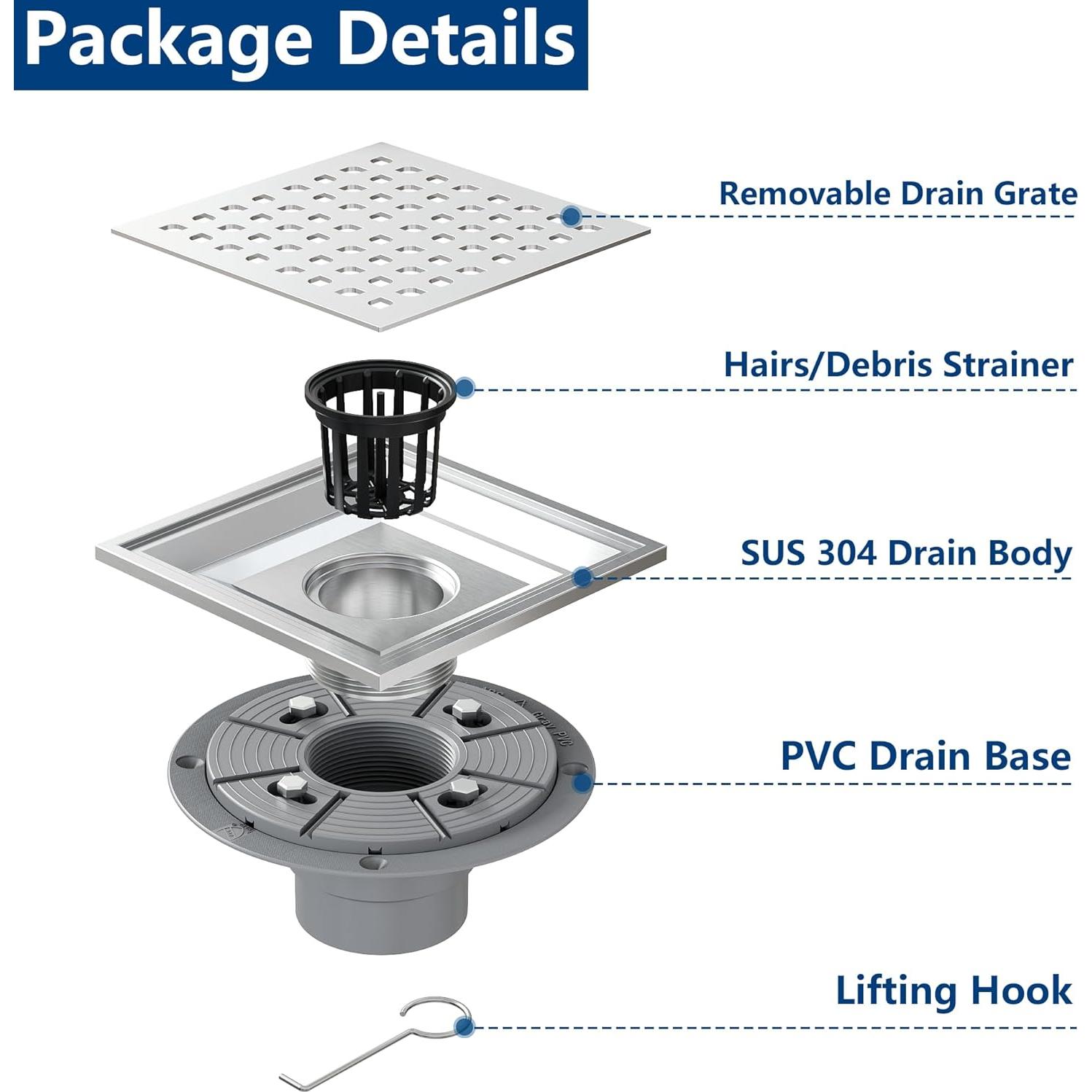 Package Details

Removable Drain Grate

Hairs/Debris Strainer

SUS 304 Drain Body

PVC Drain Base

Lifting Hook