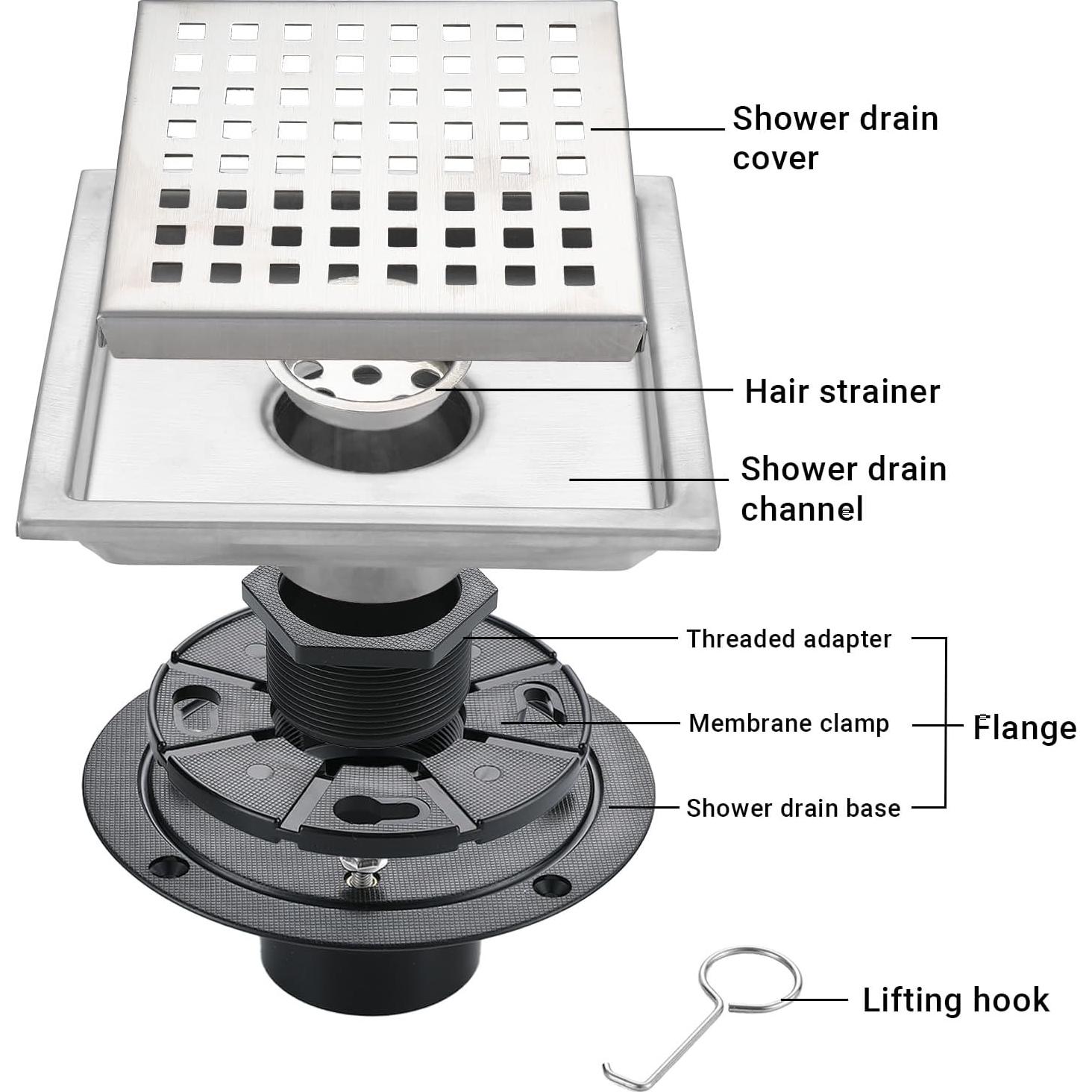 Shower drain cover

Hair strainer

Shower drain channel

Threaded adapter

Membrane clamp

Shower drain base

Flange

Lifting hook