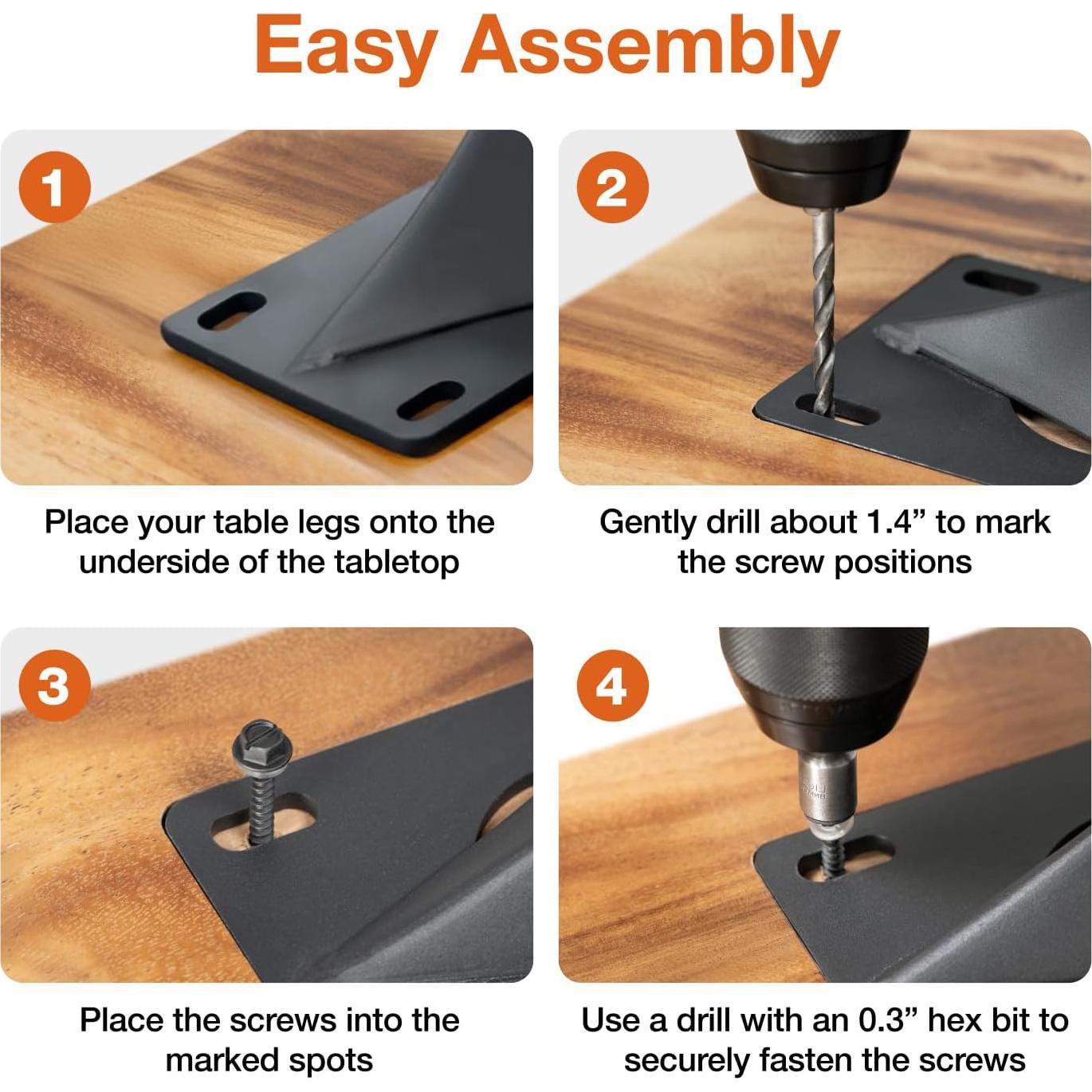 Easy Assembly

1

Place your table legs onto the underside of the tabletop

2

Gently drill about 1.4” to mark the screw positions

3

Place the screws into the marked spots

4

Use a drill with an 0.3” hex bit to securely fasten the screws