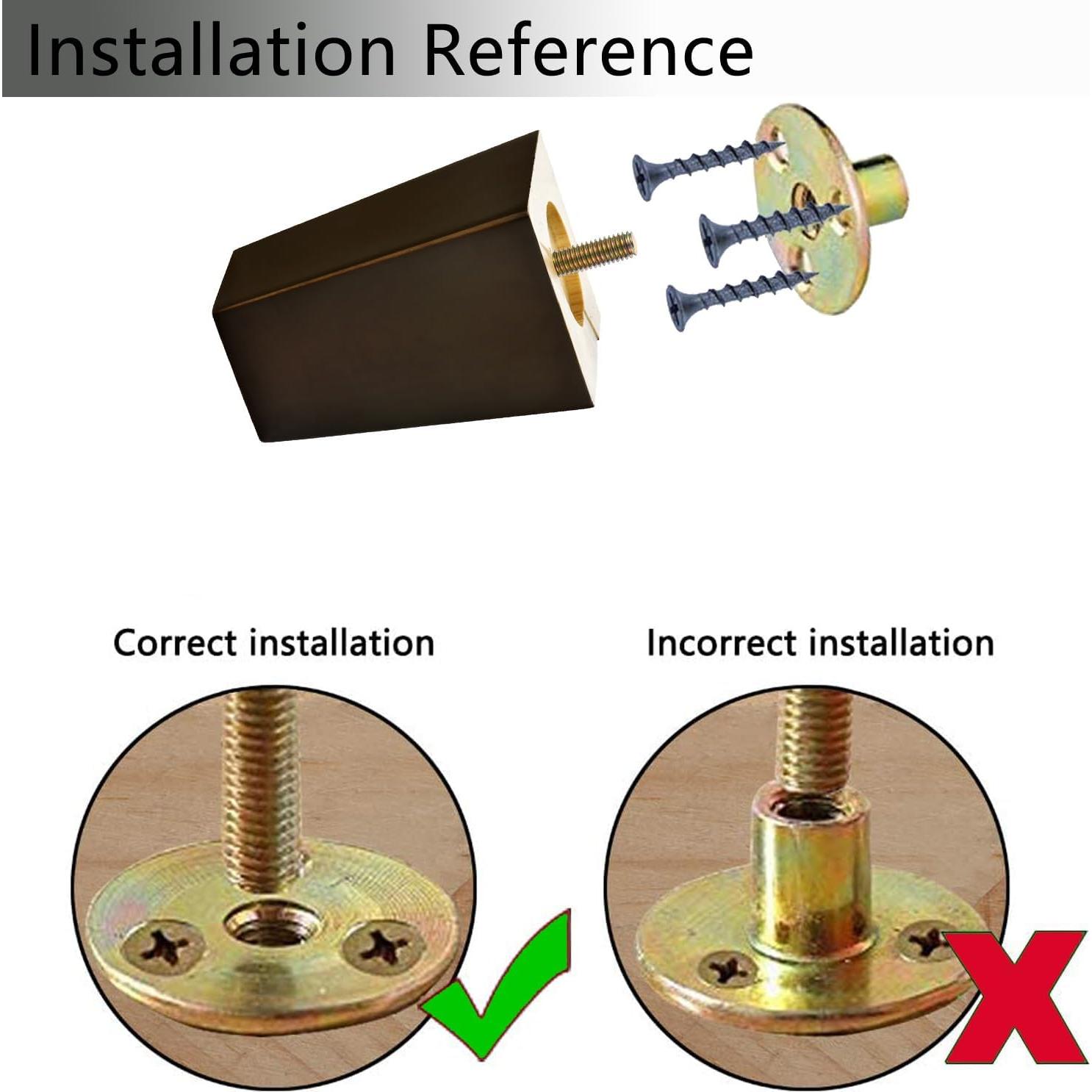 Installation Reference

Correct installation

Incorrect installation