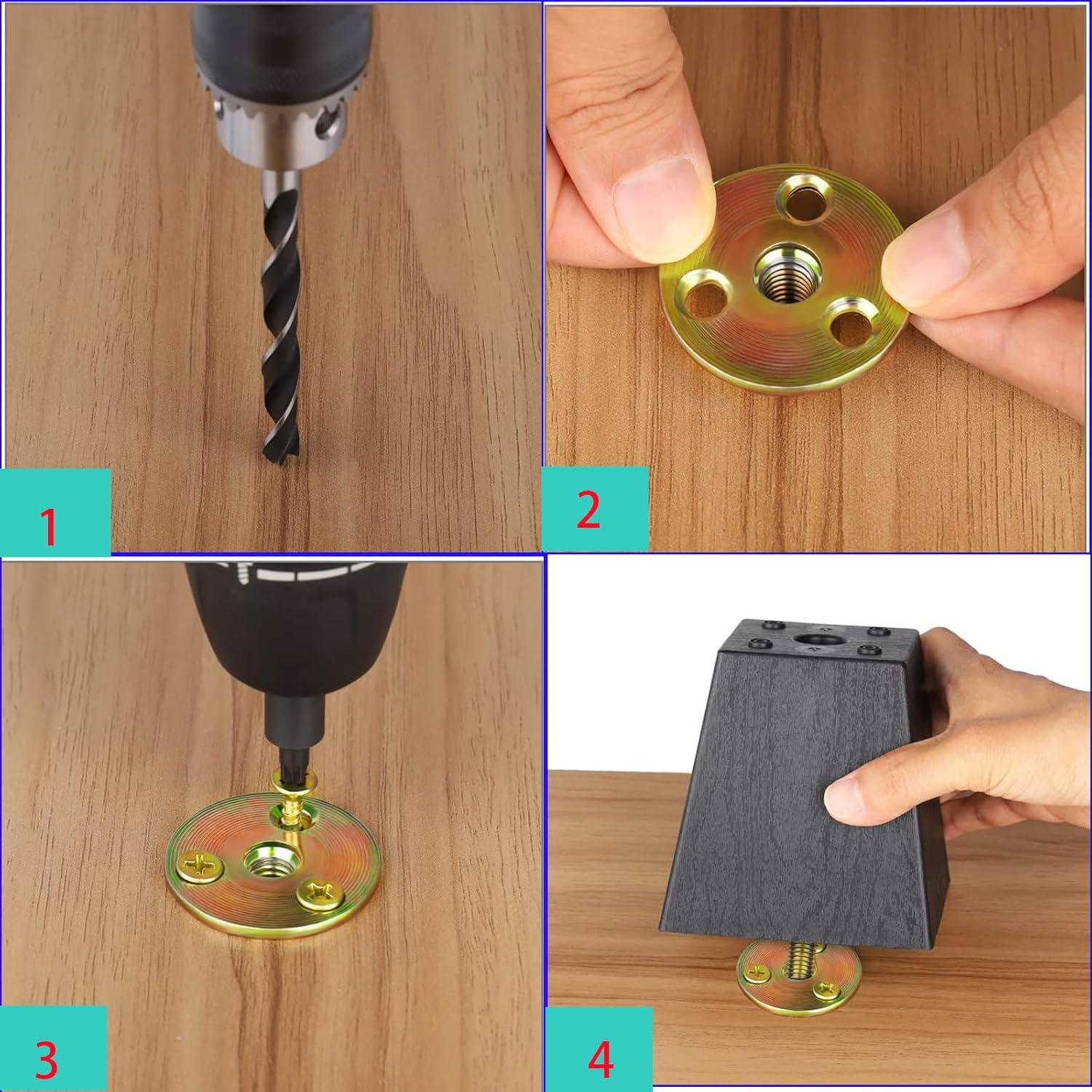 1

2

3

4