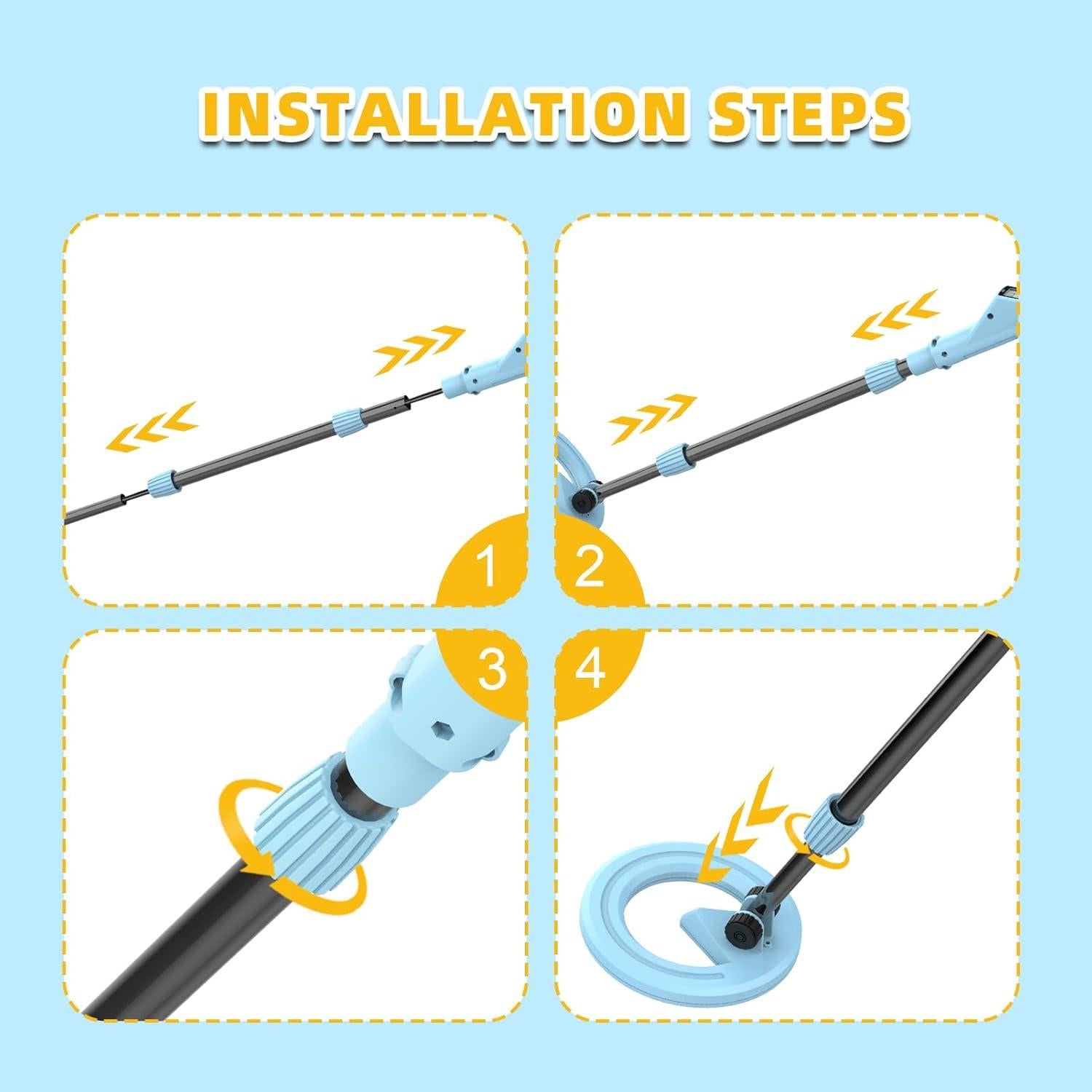 INSTALLATION STEPS

1

2

3

4