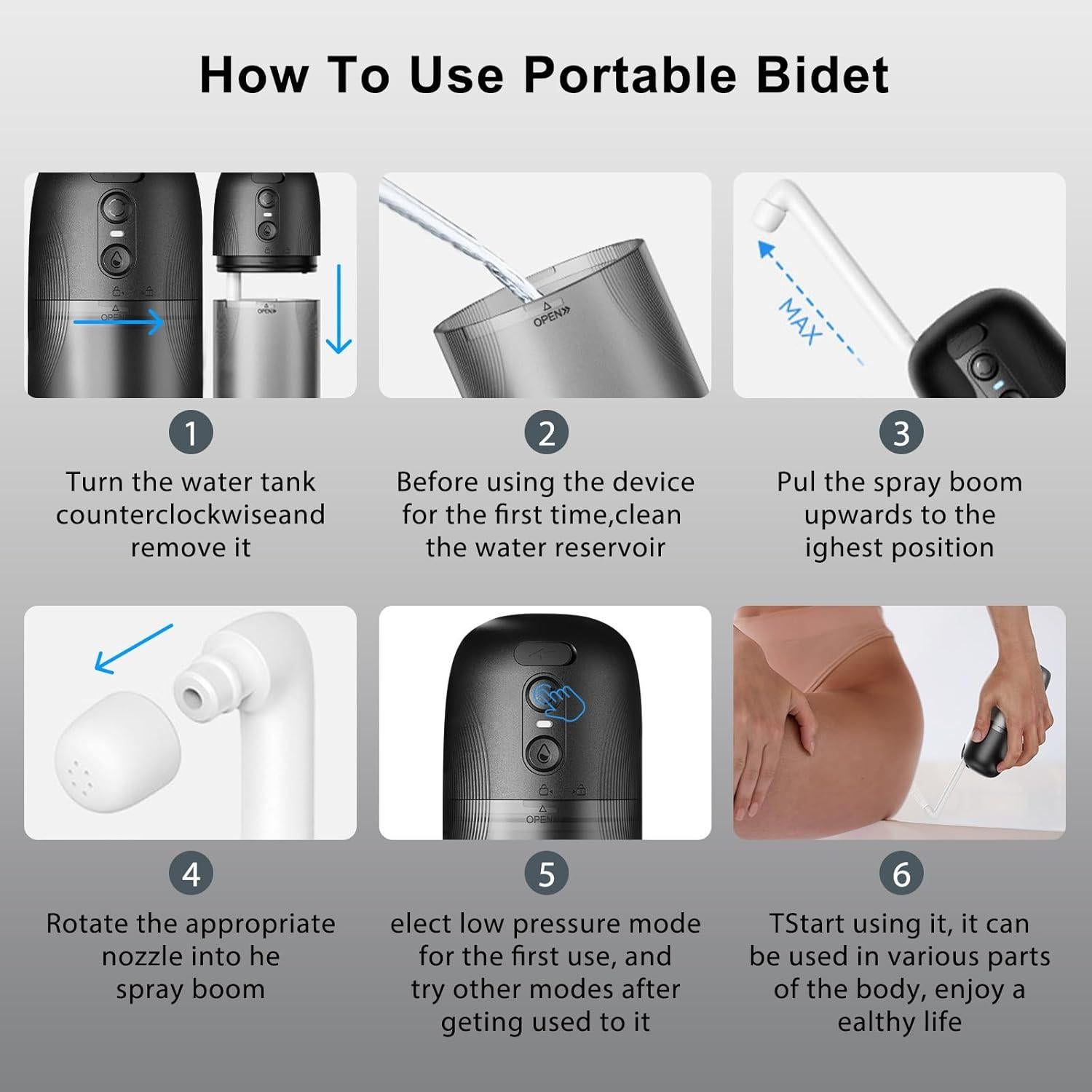 How To Use Portable Bidet

OPEN

OPEN

OPEN

MAX

1
Turn the water tank counterclockwiseand remove it

2
Before using the device for the first time,clean the water reservoir

3
Pul the spray boom upwards to the ighest position

OPEN

4
Rotate the appropriate nozzle into he spray boom

5
elect low pressure mode for the first use, and try other modes after geting used to it

6
TStart using it, it can be used in various parts of the body, enjoy a ealthy life