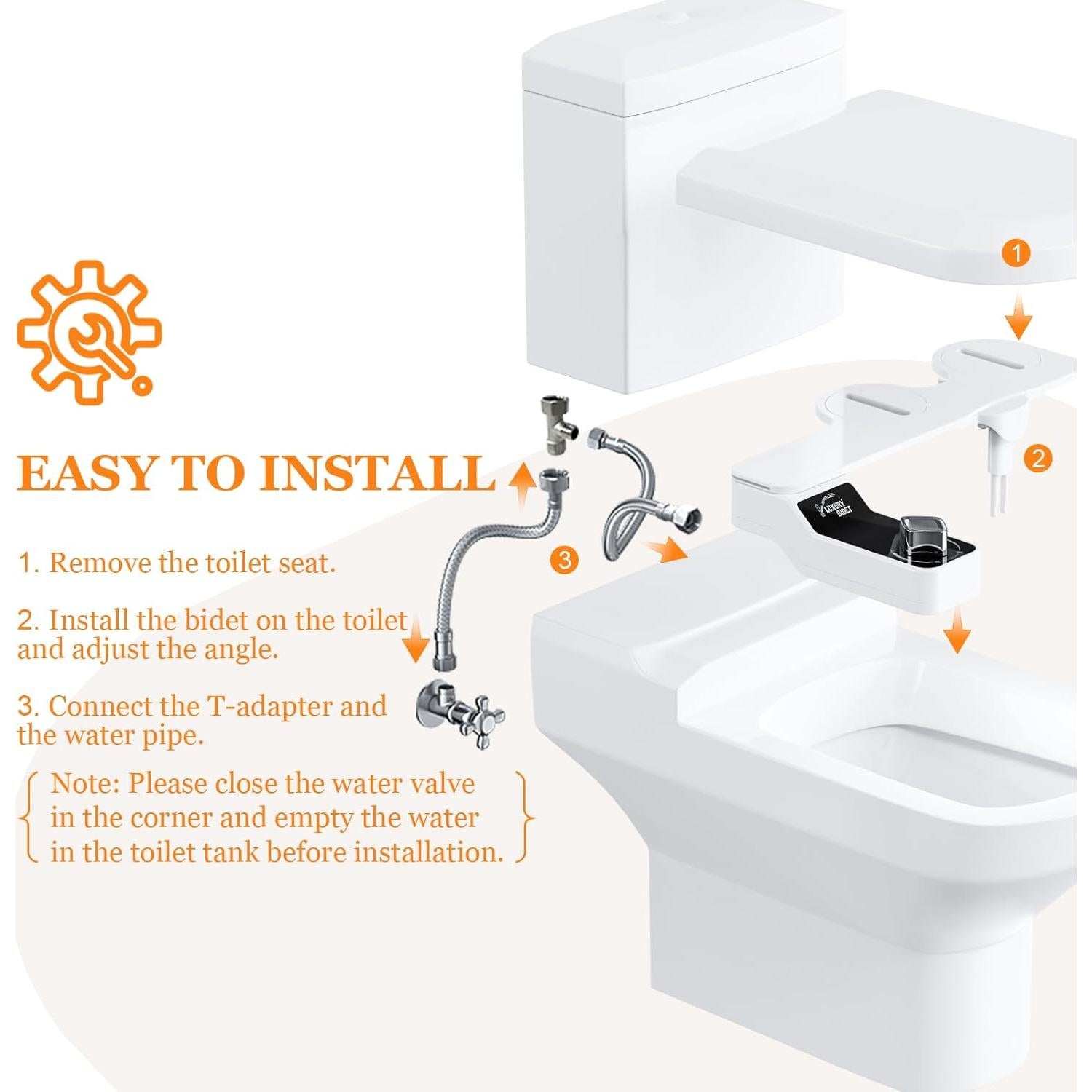 EASY TO INSTALL

1. Remove the toilet seat.

2. Install the bidet on the toilet and adjust the angle.

3. Connect the T-adapter and the water pipe.

Note: Please close the water valve in the corner and empty the water in the toilet tank before installation.

1

2

3

LUXURY BIDET