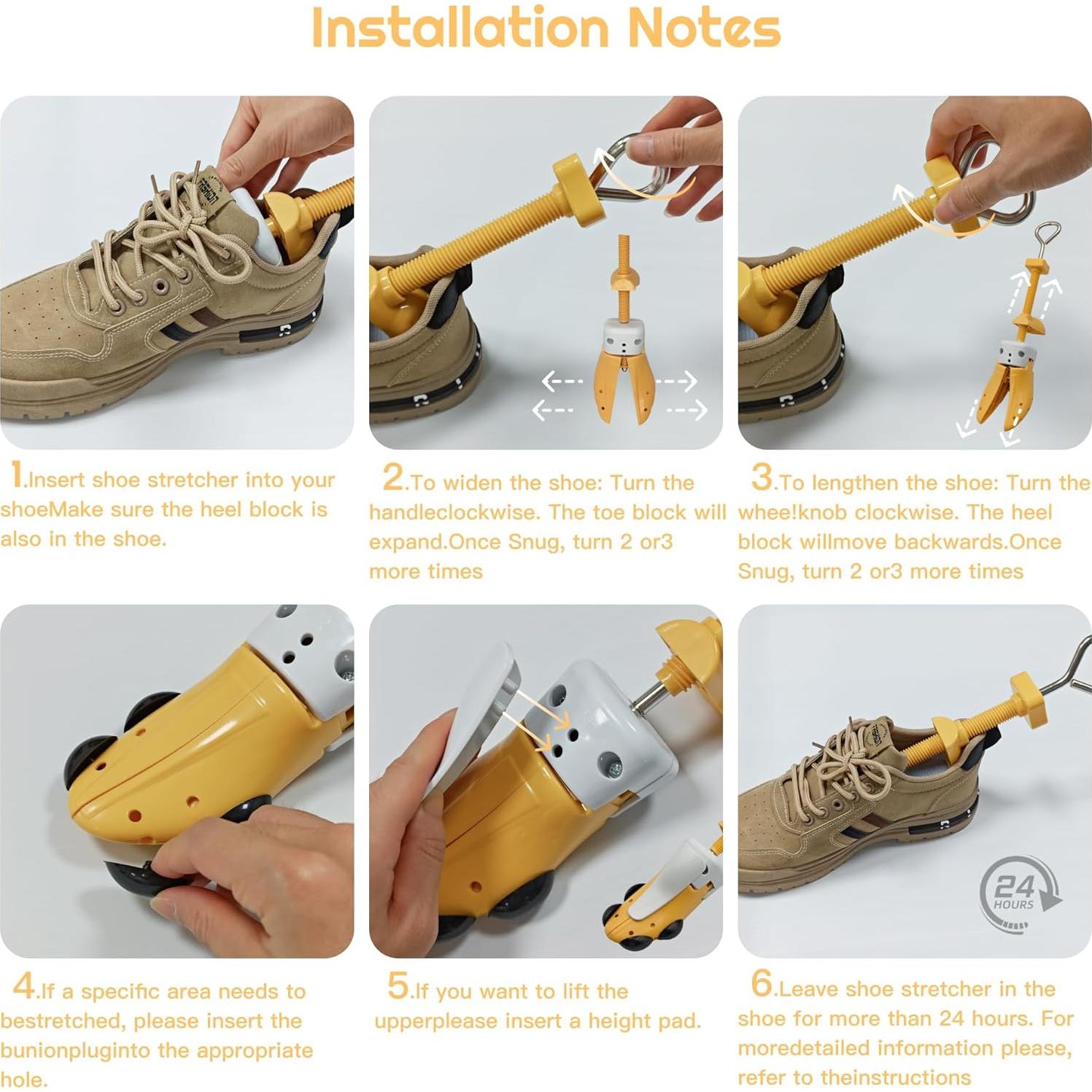 Installation Notes

1.Insert shoe stretcher into your shoeMake sure the heel block is also in the shoe.

2.To widen the shoe: Turn the handleclockwise. The toe block will expand.Once Snug, turn 2 or3 more times

3.To lengthen the shoe: Turn the whee!knob clockwise. The heel block willmove backwards.Once Snug, turn 2 or3 more times

4.If a specific area needs to bestretched, please insert the bunionpluginto the appropriate hole.

5.If you want to lift the upperplease insert a height pad.

24 HOURS

6.Leave shoe stretcher in the shoe for more than 24 hours. For moredetailed information please, refer to theinstructions