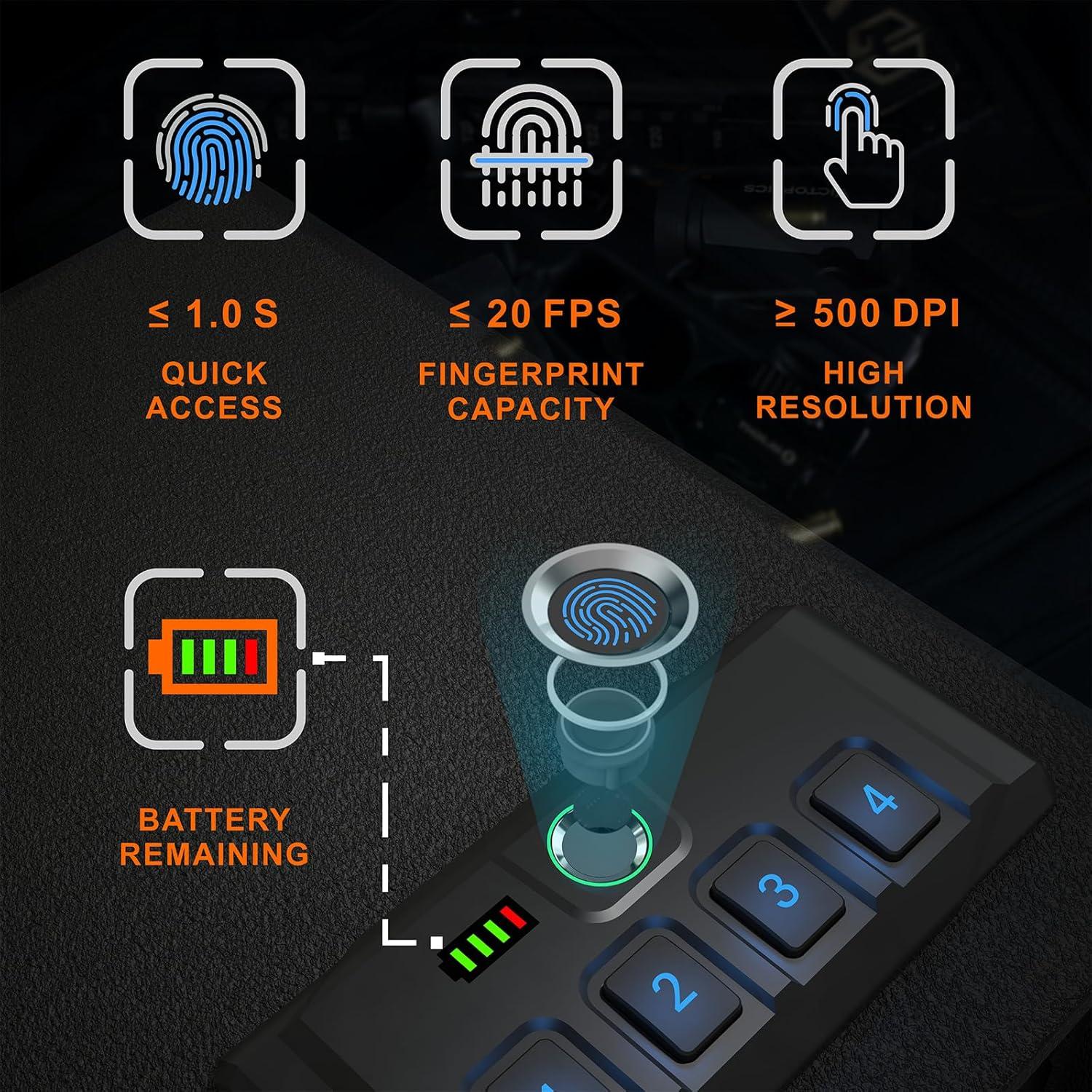 ≤ 1.0 S
QUICK ACCESS

≤ 20 FPS
FINGERPRINT CAPACITY

≥ 500 DPI
HIGH RESOLUTION

BATTERY REMAINING

4
3
2