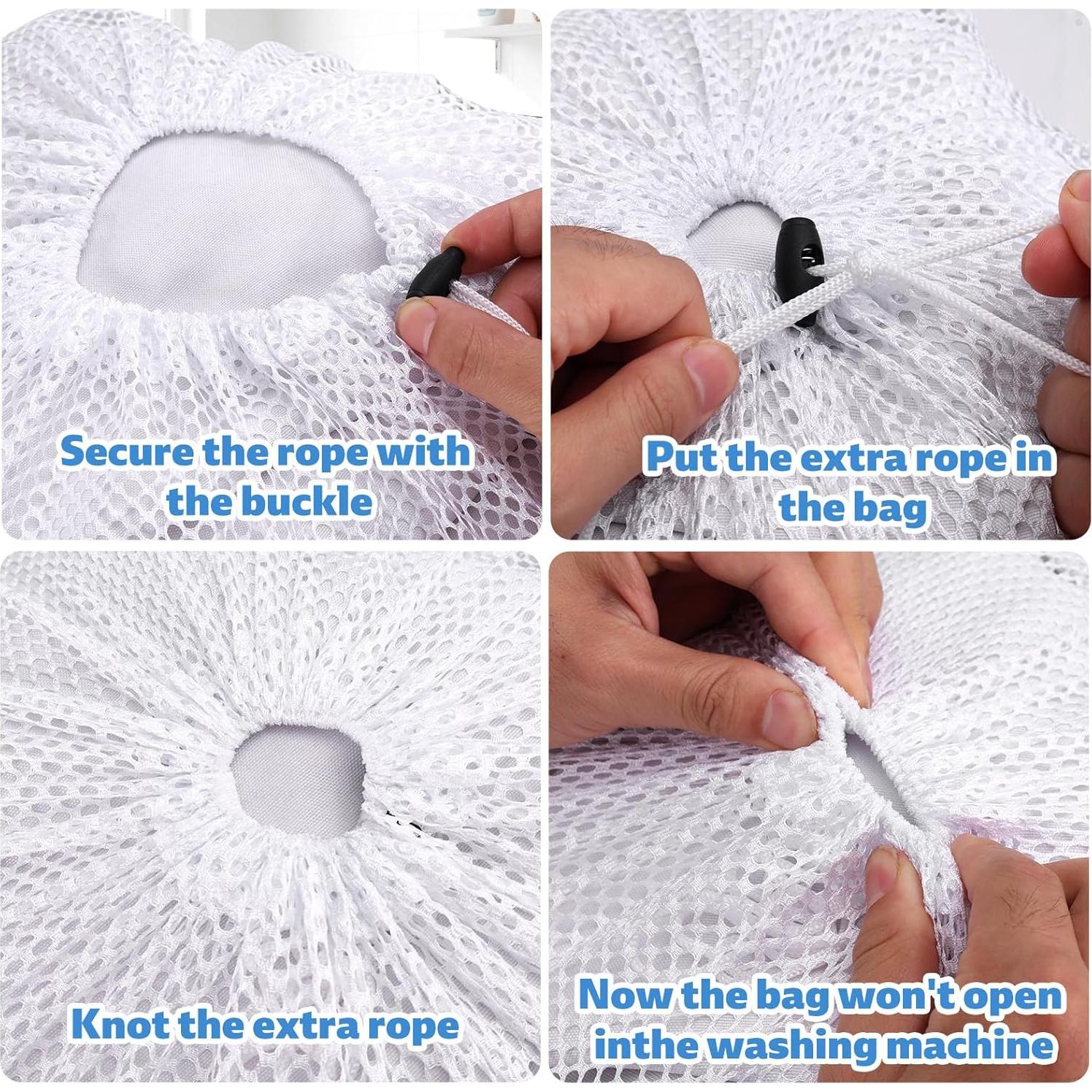 Secure the rope with the buckle

Put the extra rope in the bag

Knot the extra rope

Now the bag won't open inthe washing machine