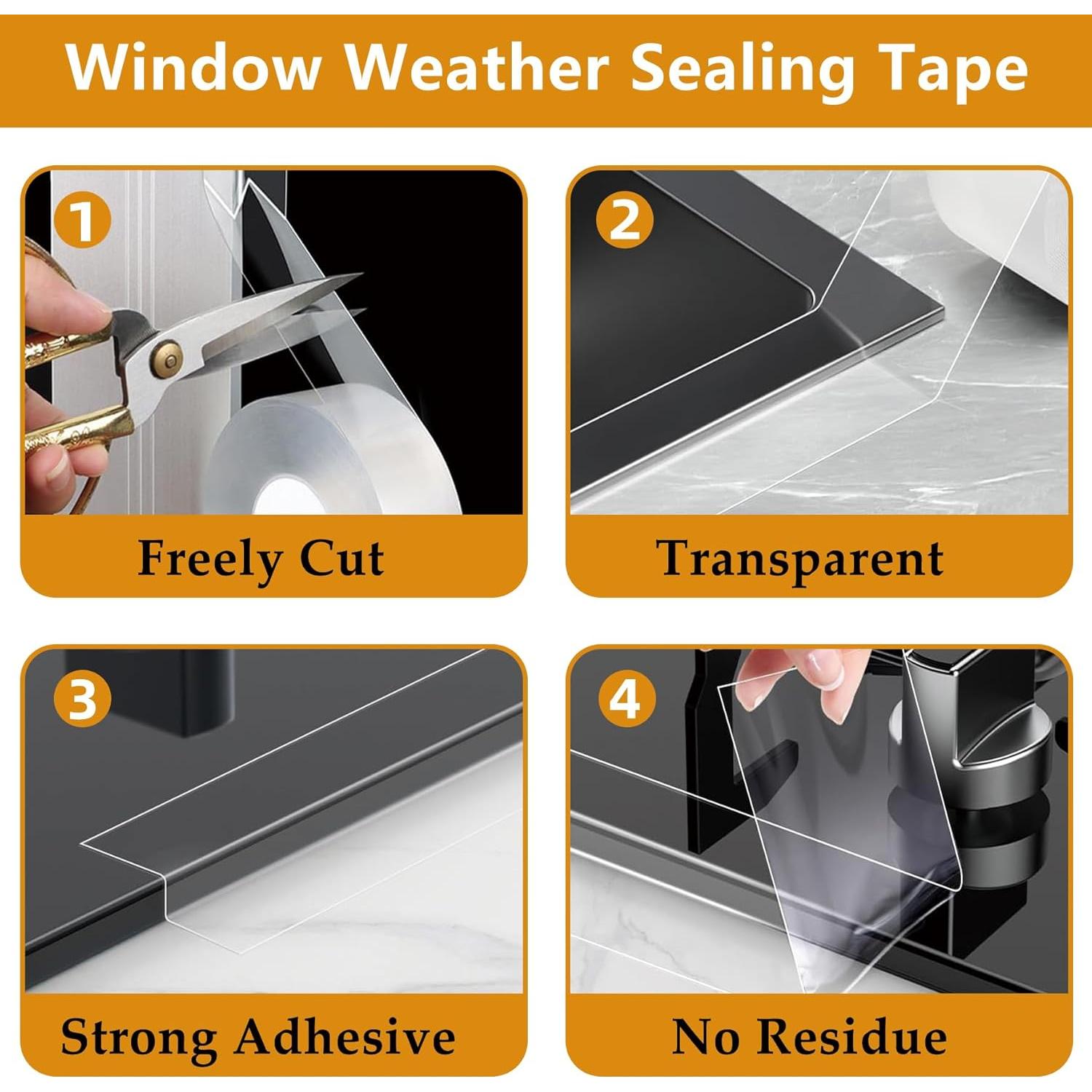 Window Weather Sealing Tape

1
Freely Cut

2
Transparent

3
Strong Adhesive

4
No Residue