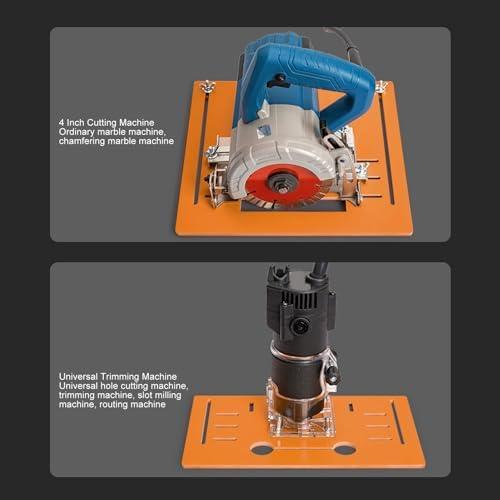 4 Inch Cutting Machine
Ordinary marble machine, chamfering marble machine

Universal Trimming Machine
Universal hole cutting machine, trimming machine, slot milling machine, routing machine