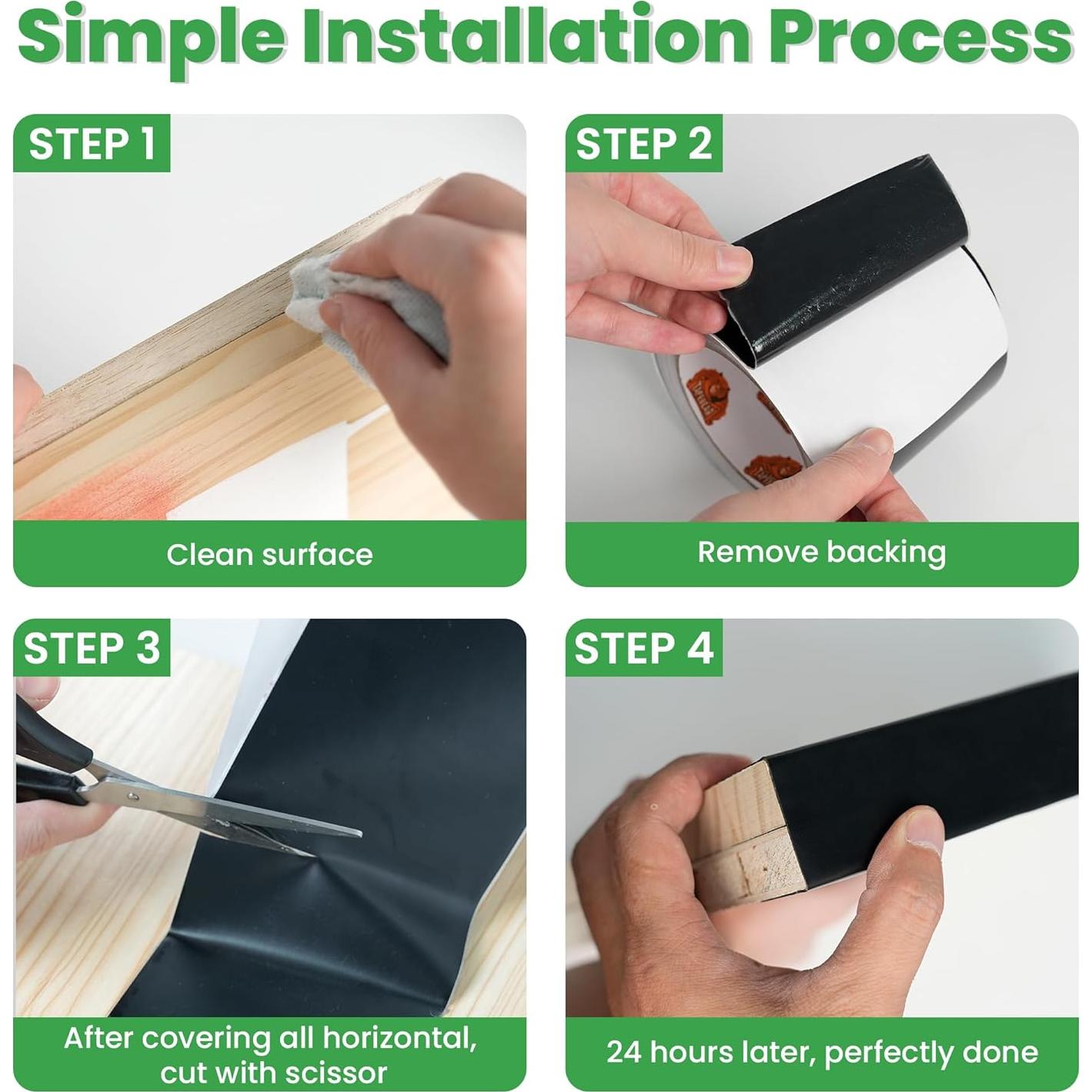 Simple Installation Process

STEP 1

Clean surface

STEP 2

Remove backing

STEP 3

After covering all horizontal, cut with scissor

STEP 4

24 hours later, perfectly done