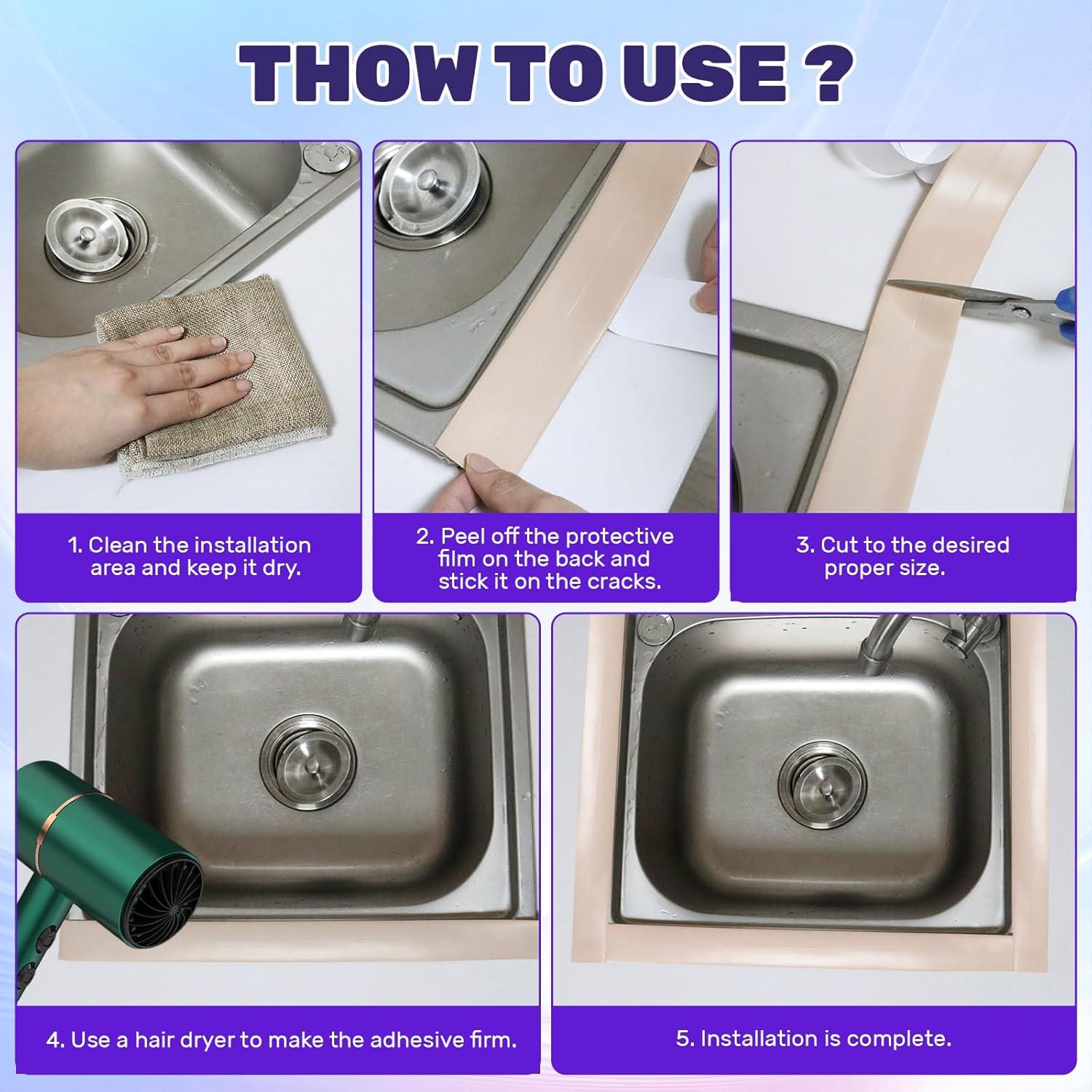 THOW TO USE ?

1. Clean the installation area and keep it dry.

2. Peel off the protective film on the back and stick it on the cracks.

3. Cut to the desired proper size.

4. Use a hair dryer to make the adhesive firm.

5. Installation is complete.