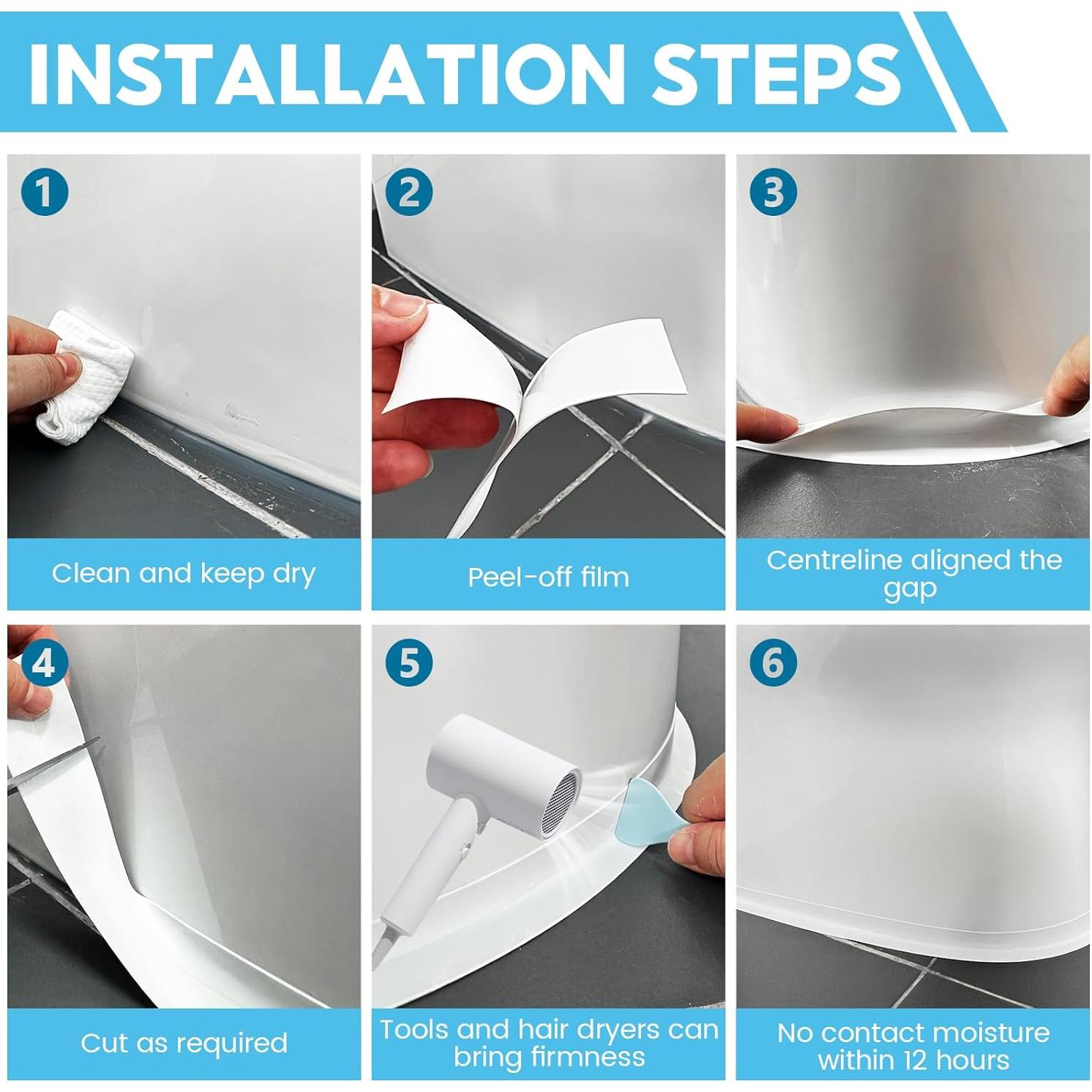 INSTALLATION STEPS

1
Clean and keep dry

2
Peel-off film

3
Centreline aligned the gap

4
Cut as required

5
Tools and hair dryers can bring firmness

6
No contact moisture within 12 hours