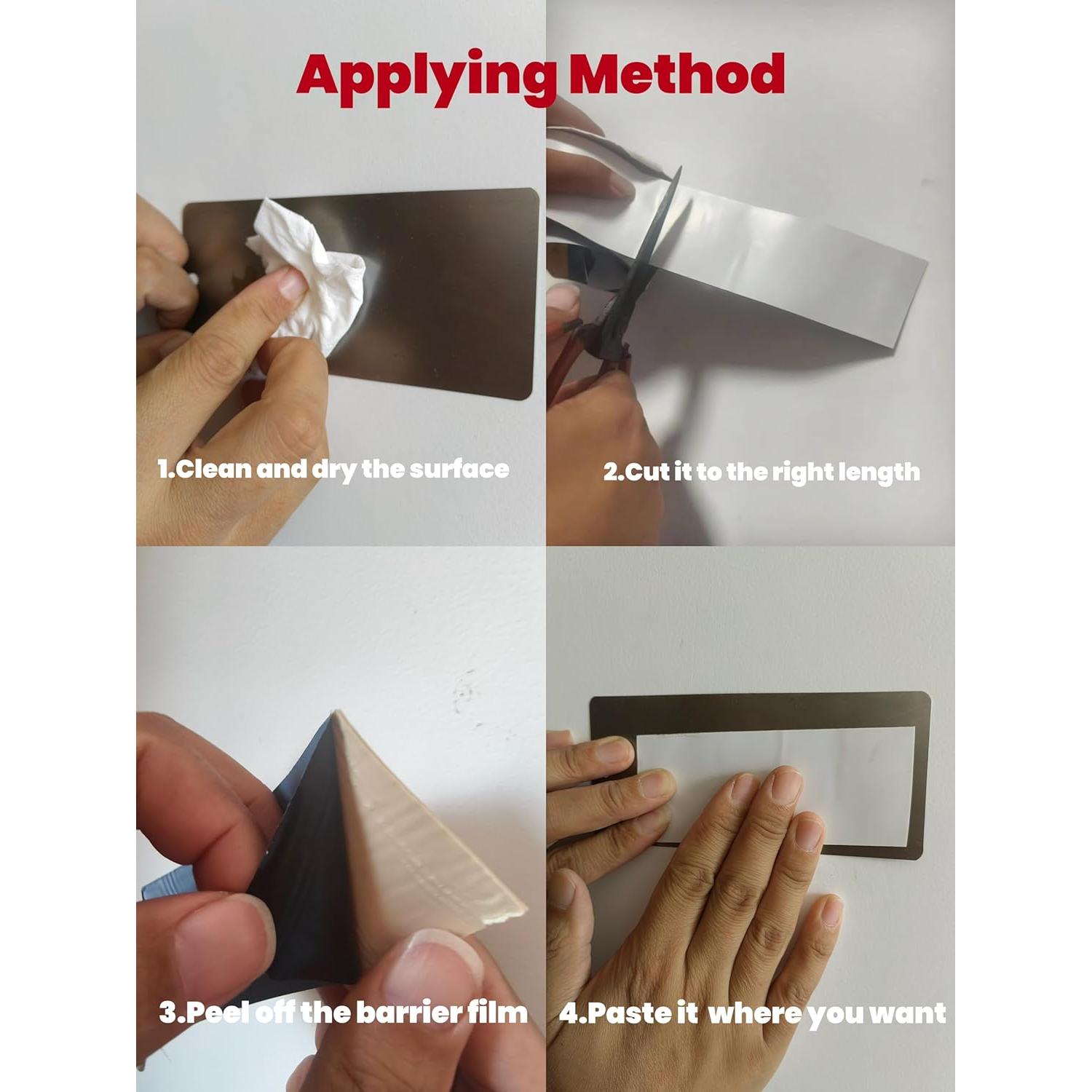 Applying Method

1.Clean and dry the surface

2.Cut it to the right length

3.Peel off the barrier film

4.Paste it where you want