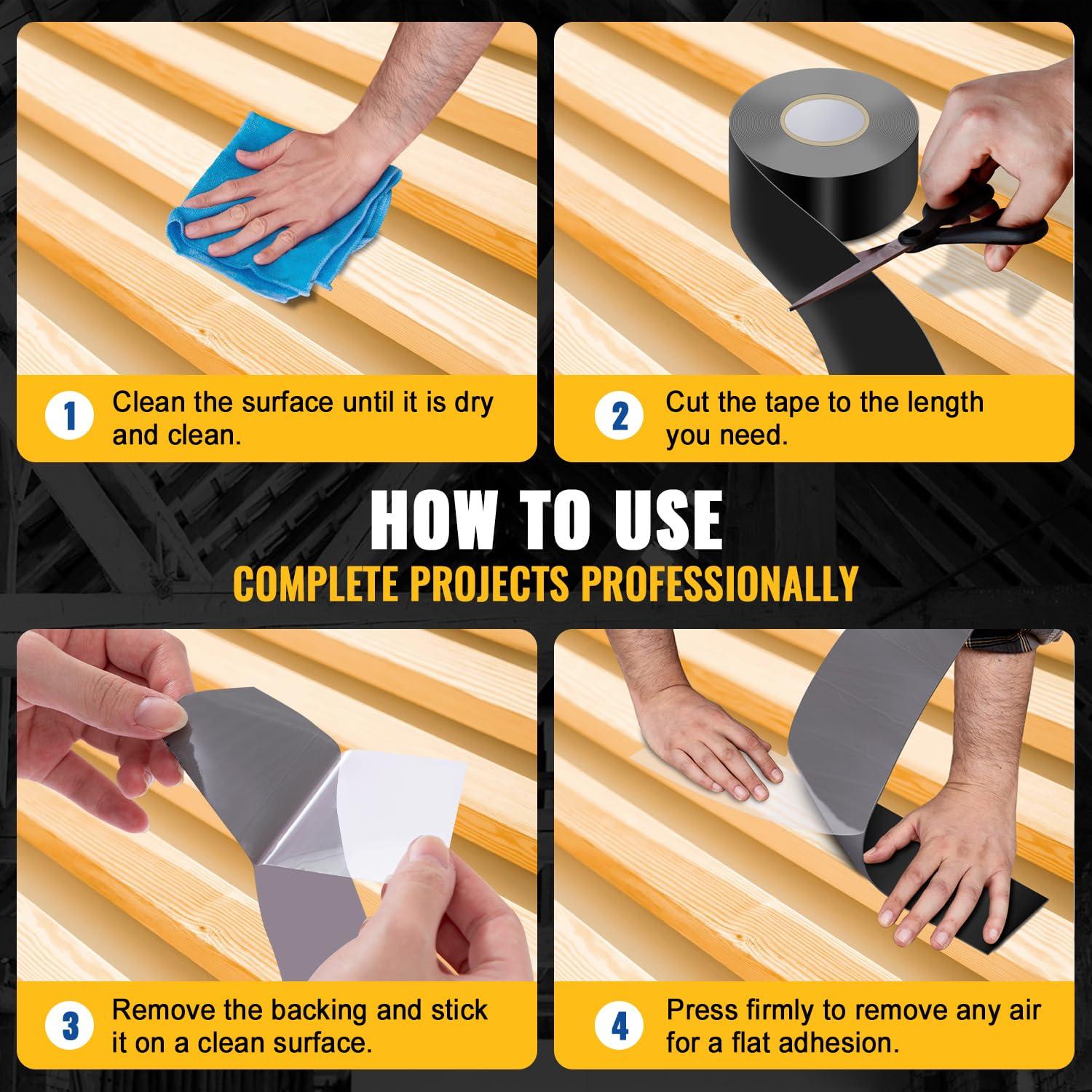 1 Clean the surface until it is dry and clean.

2 Cut the tape to the length you need.

HOW TO USE

COMPLETE PROJECTS PROFESSIONALLY

3 Remove the backing and stick it on a clean surface.

4 Press firmly to remove any air for a flat adhesion.