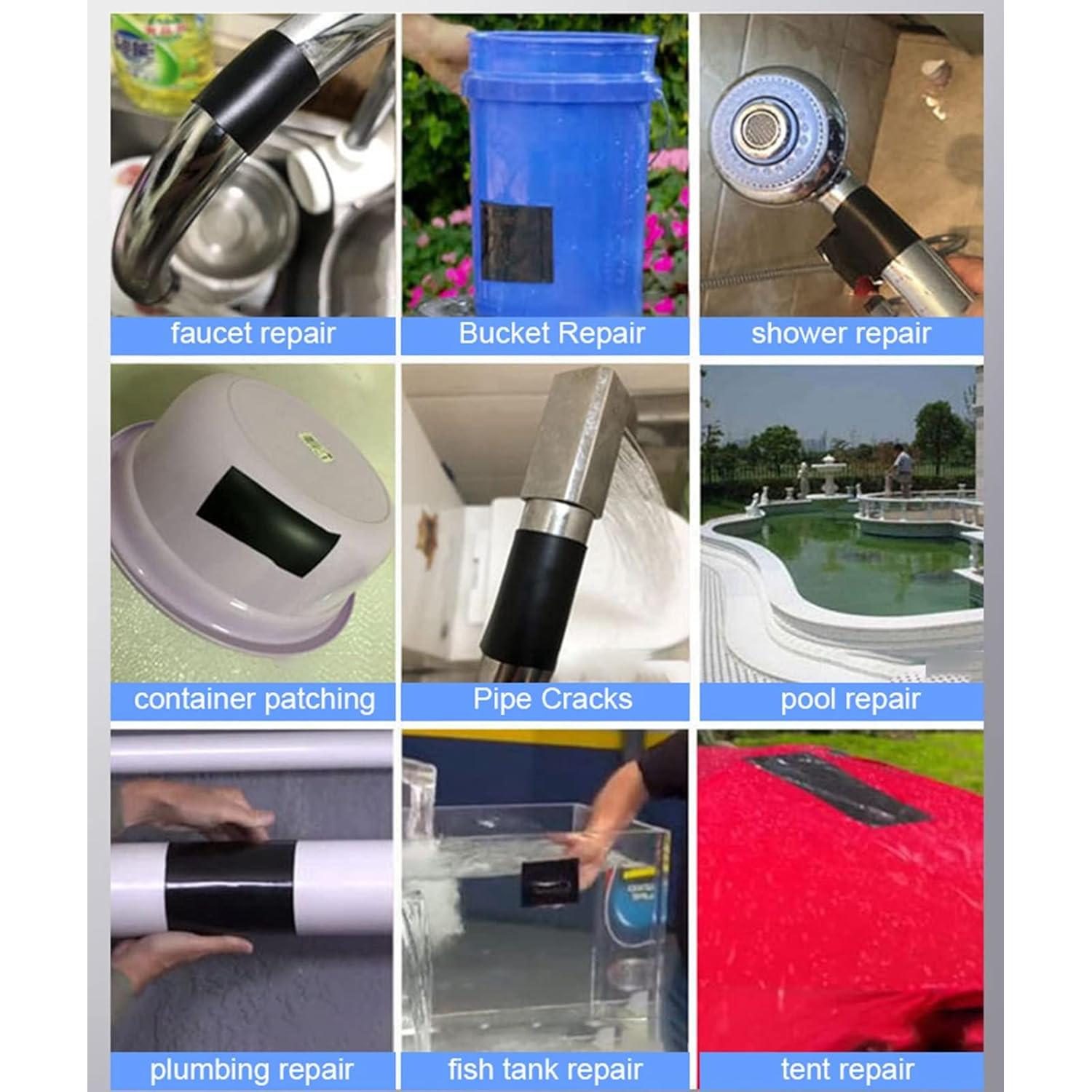 faucet repair

Bucket Repair

shower repair

container patching

Pipe Cracks

pool repair

plumbing repair

fish tank repair

tent repair