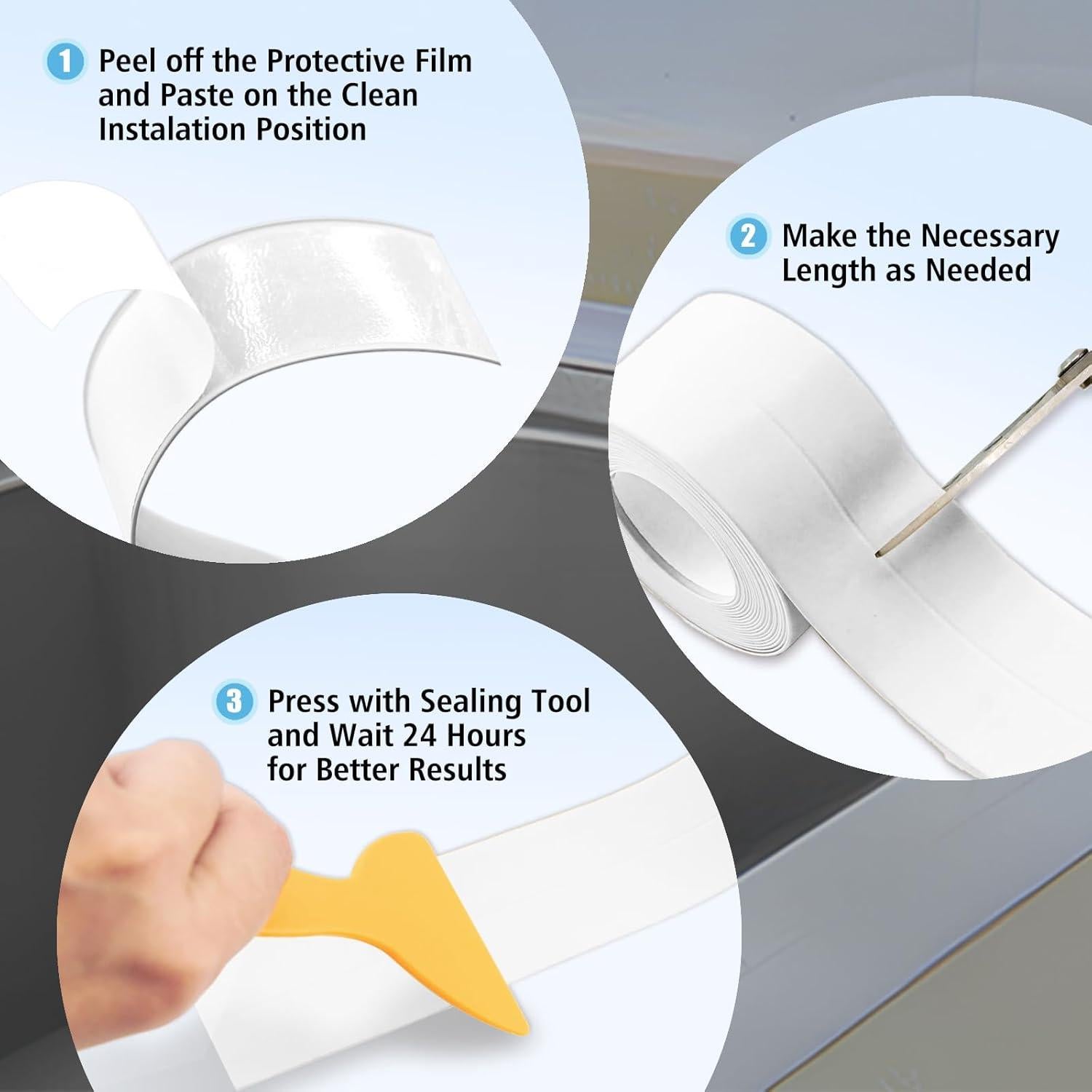 1 Peel off the Protective Film and Paste on the Clean Instalation Position

2 Make the Necessary Length as Needed

3 Press with Sealing Tool and Wait 24 Hours for Better Results