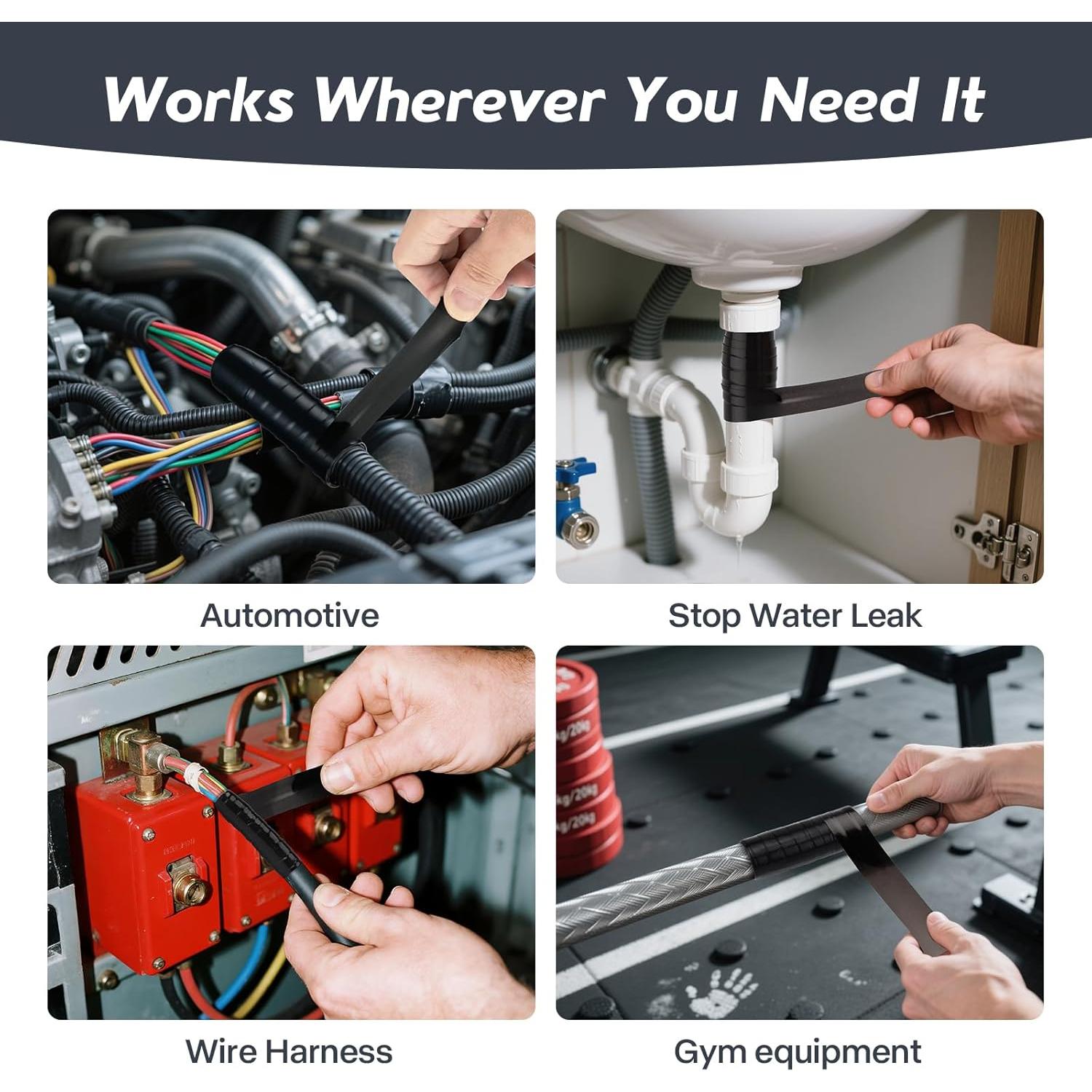 Works Wherever You Need It

Automotive

Stop Water Leak

Wire Harness

Gym equipment