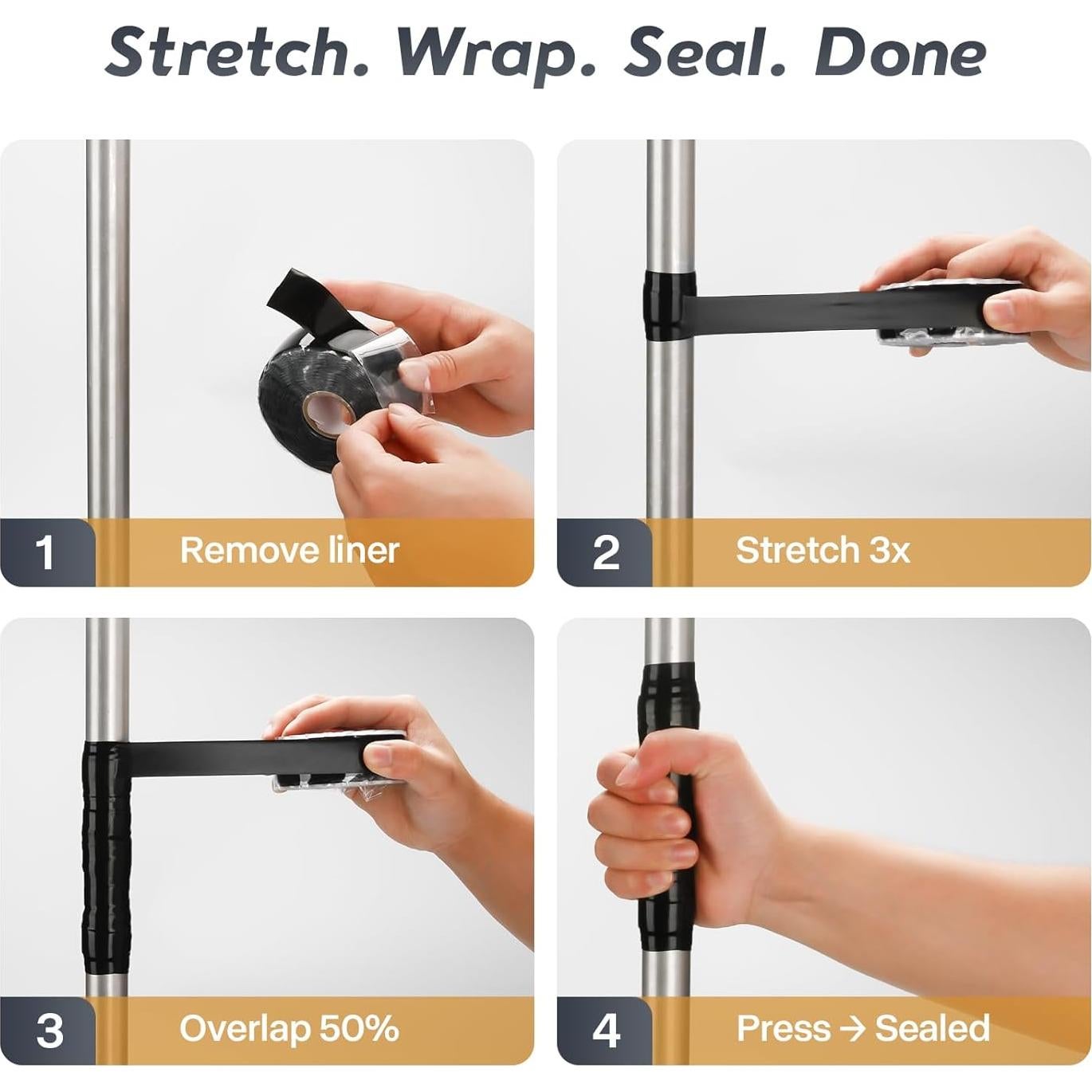 Stretch. Wrap. Seal. Done

1 Remove liner

2 Stretch 3x

3 Overlap 50%

4 Press → Sealed