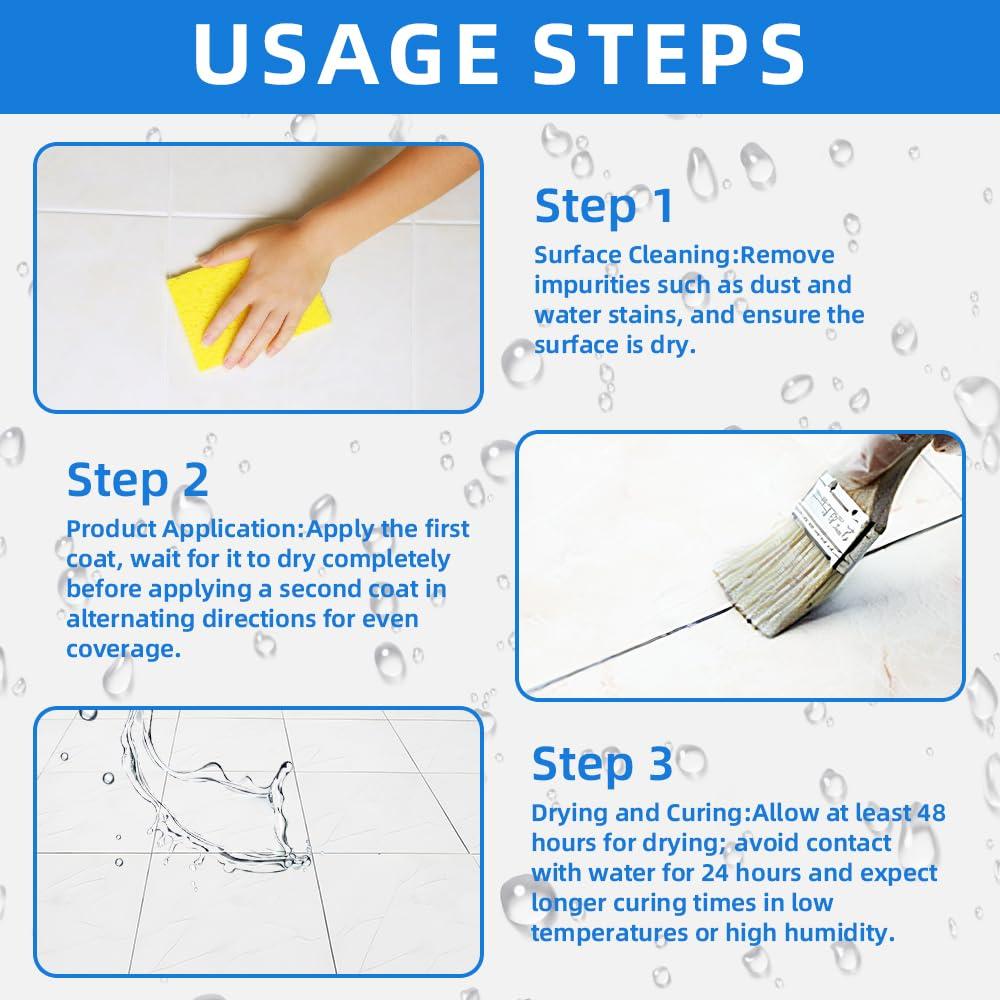 USAGE STEPS

Step 1
Surface Cleaning:Remove impurities such as dust and water stains, and ensure the surface is dry.

Step 2
Product Application:Apply the first coat, wait for it to dry completely before applying a second coat in alternating directions for even coverage.

Step 3
Drying and Curing:Allow at least 48 hours for drying; avoid contact with water for 24 hours and expect longer curing times in low temperatures or high humidity.