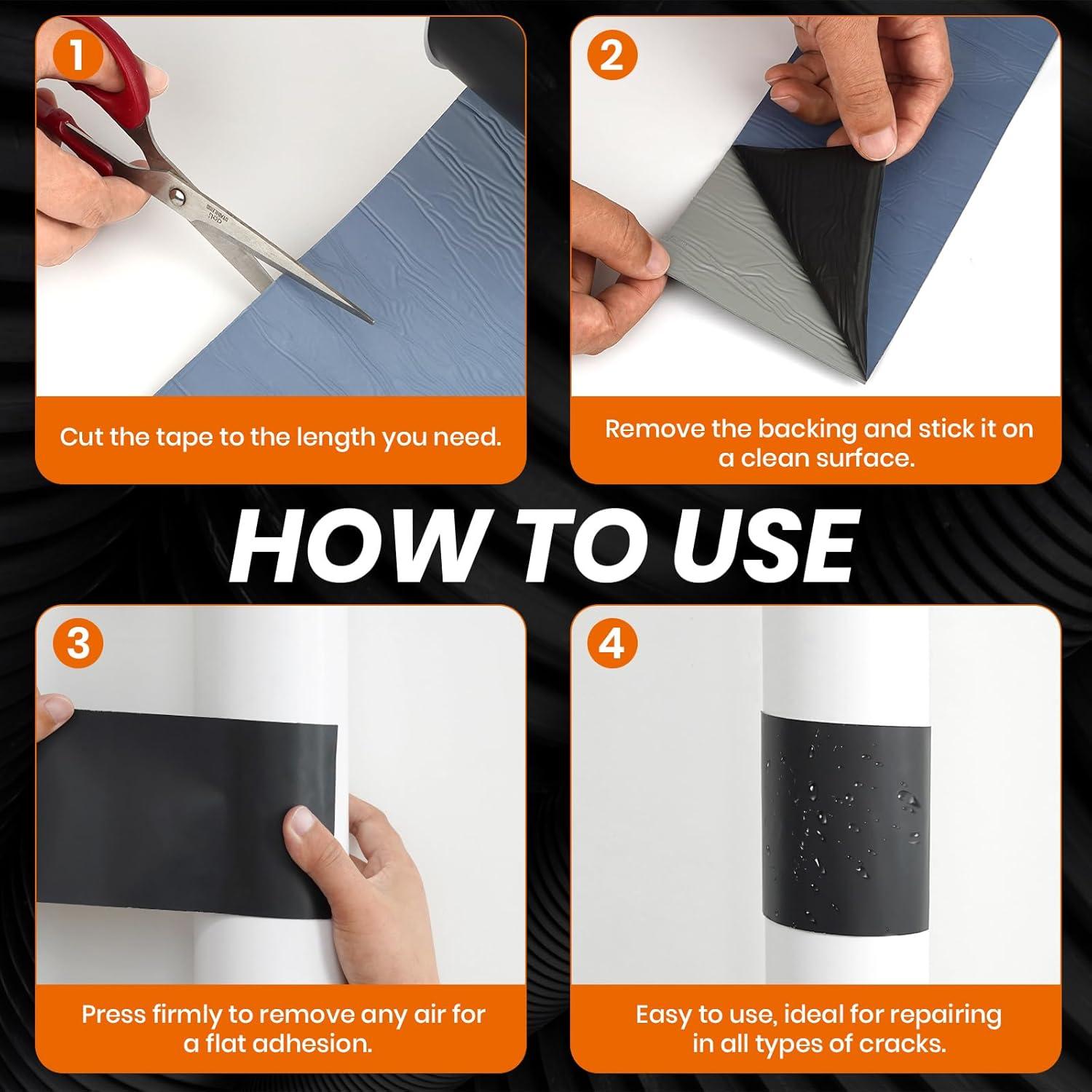 1

Cut the tape to the length you need.

2

Remove the backing and stick it on a clean surface.

HOW TO USE

3

Press firmly to remove any air for a flat adhesion.

4

Easy to use, ideal for repairing in all types of cracks.