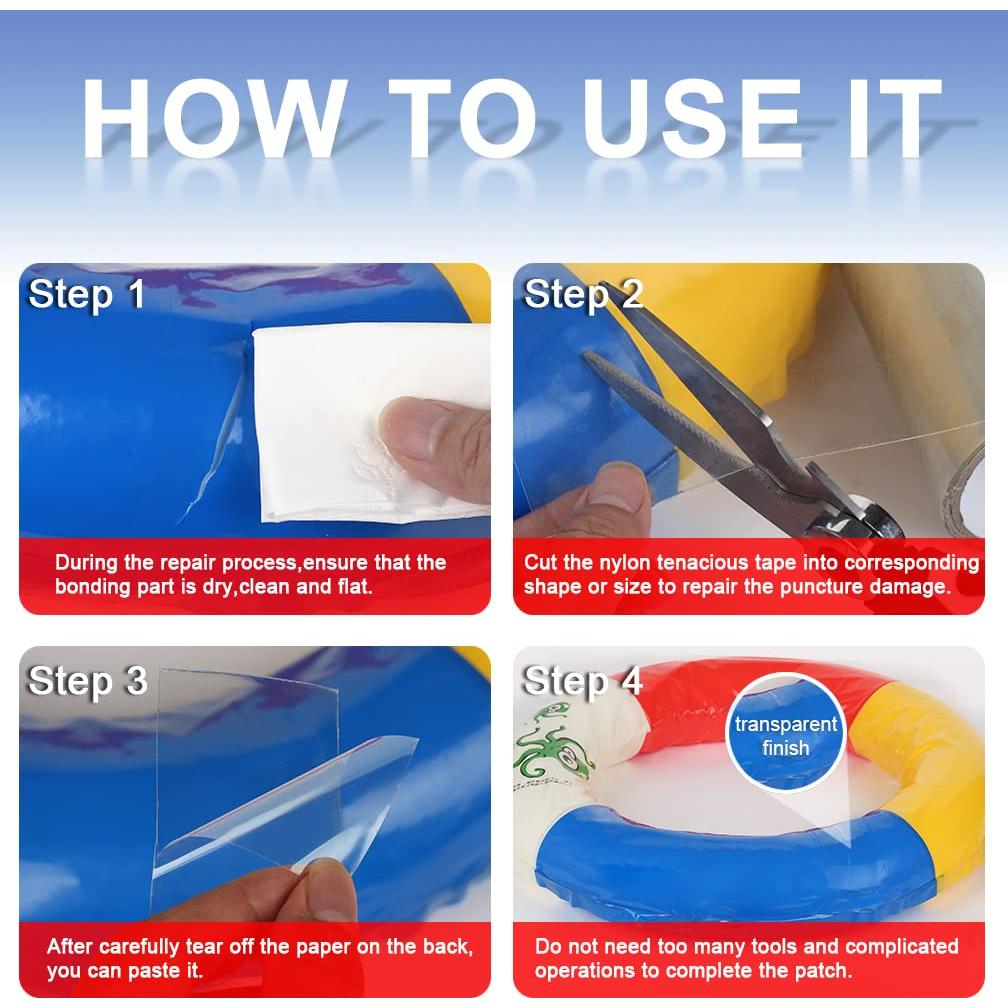 HOW TO USE IT

Step 1

During the repair process,ensure that the bonding part is dry,clean and flat.

Step 2

Cut the nylon tenacious tape into corresponding shape or size to repair the puncture damage.

Step 3

After carefully tear off the paper on the back, you can paste it.

Step 4

transparent finish

Do not need too many tools and complicated operations to complete the patch.