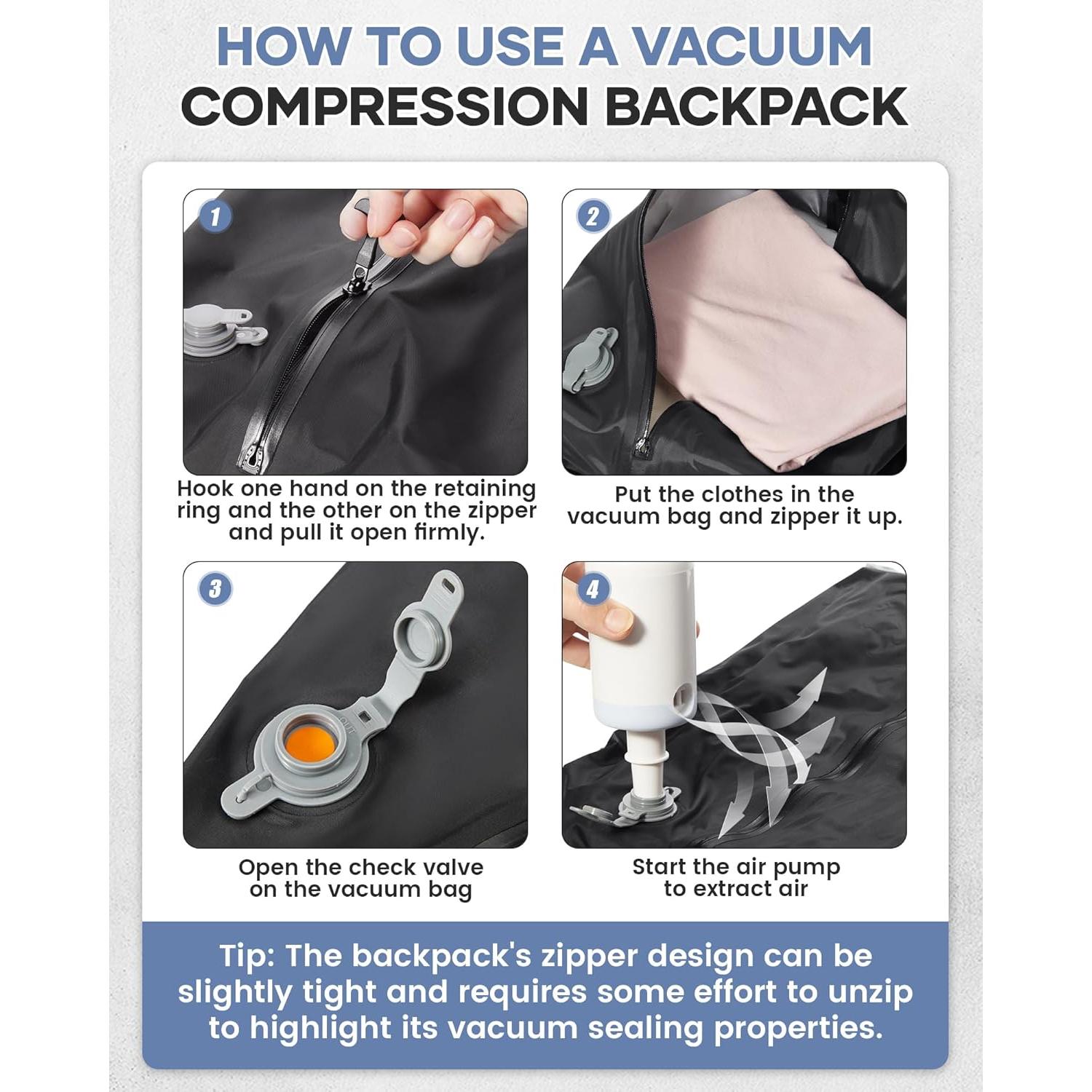 HOW TO USE A VACUUM
COMPRESSION BACKPACK

1

Hook one hand on the retaining ring and the other on the zipper and pull it open firmly.

2

Put the clothes in the vacuum bag and zipper it up.

3

OUT

Open the check valve on the vacuum bag

4

Start the air pump to extract air

Tip: The backpack's zipper design can be slightly tight and requires some effort to unzip to highlight its vacuum sealing properties.