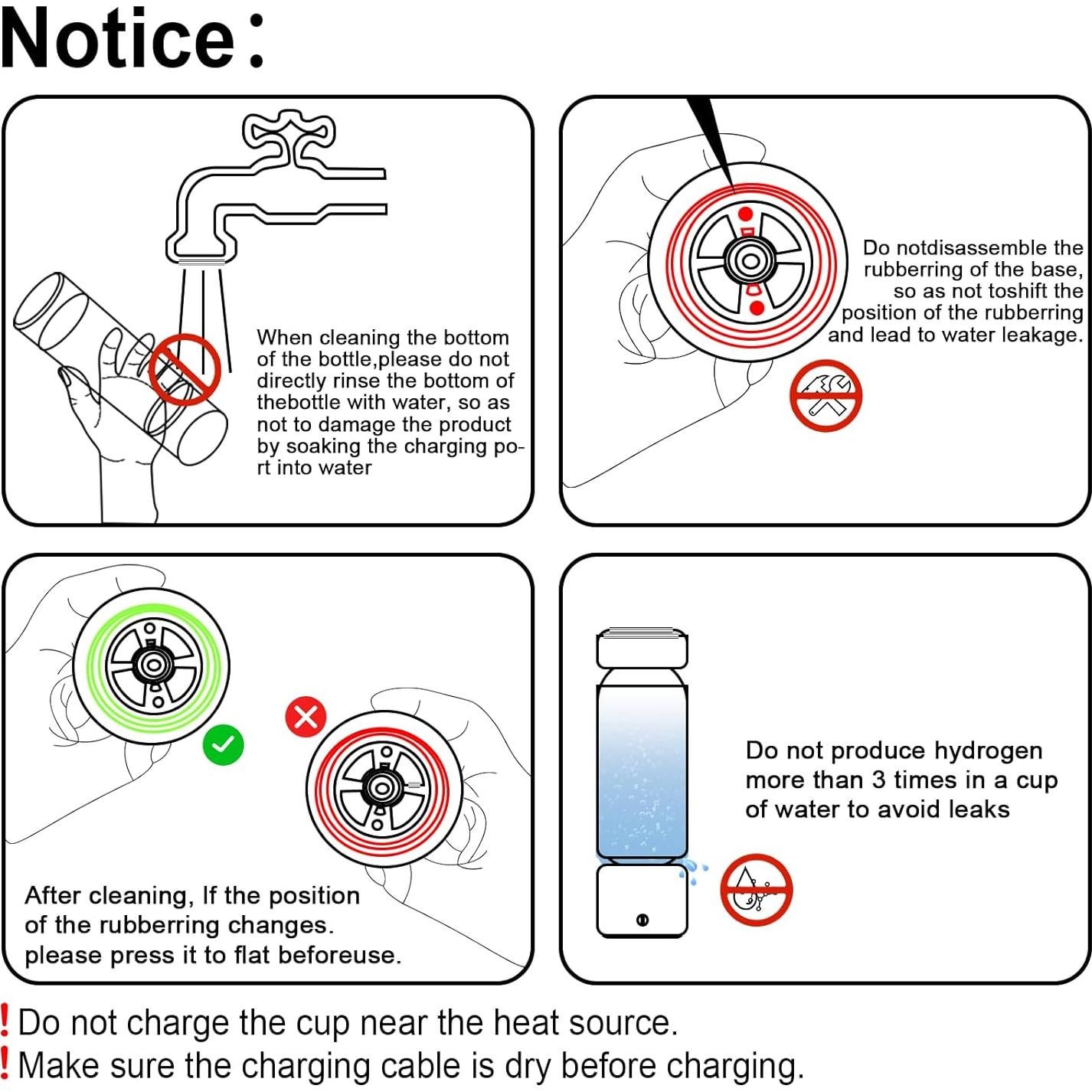 Notice:

When cleaning the bottom of the bottle,please do not directly rinse the bottom of thebottle with water, so as not to damage the product by soaking the charging port into water

Do notdisassemble the rubberring of the base, so as not toshift the position of the rubberring and lead to water leakage.

After cleaning, If the position of the rubberring changes. please press it to flat beforeuse.

Do not produce hydrogen more than 3 times in a cup of water to avoid leaks

! Do not charge the cup near the heat source.
! Make sure the charging cable is dry before charging.