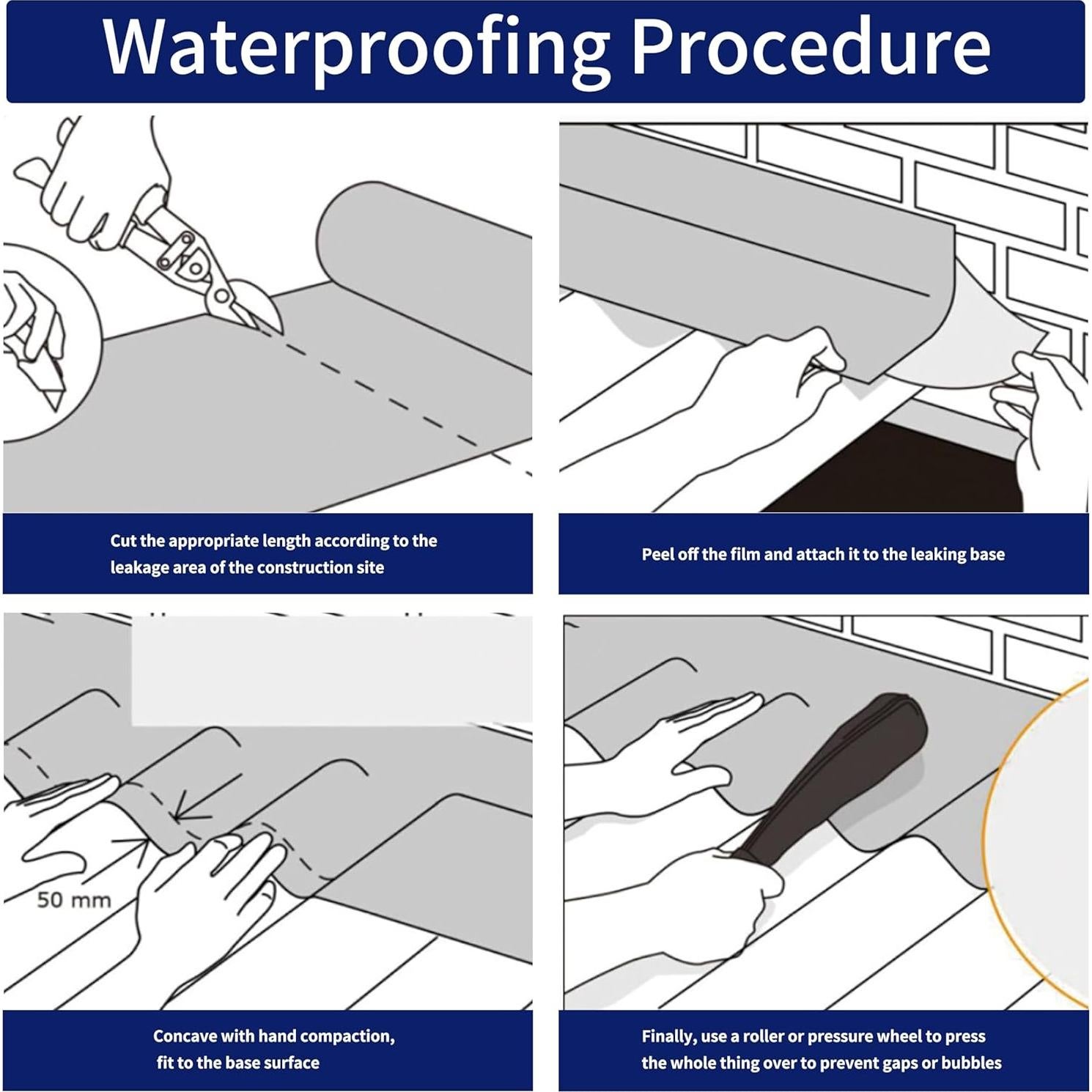 Waterproofing Procedure

Cut the appropriate length according to the leakage area of the construction site

Peel off the film and attach it to the leaking base

50 mm

Concave with hand compaction, fit to the base surface

Finally, use a roller or pressure wheel to press the whole thing over to prevent gaps or bubbles