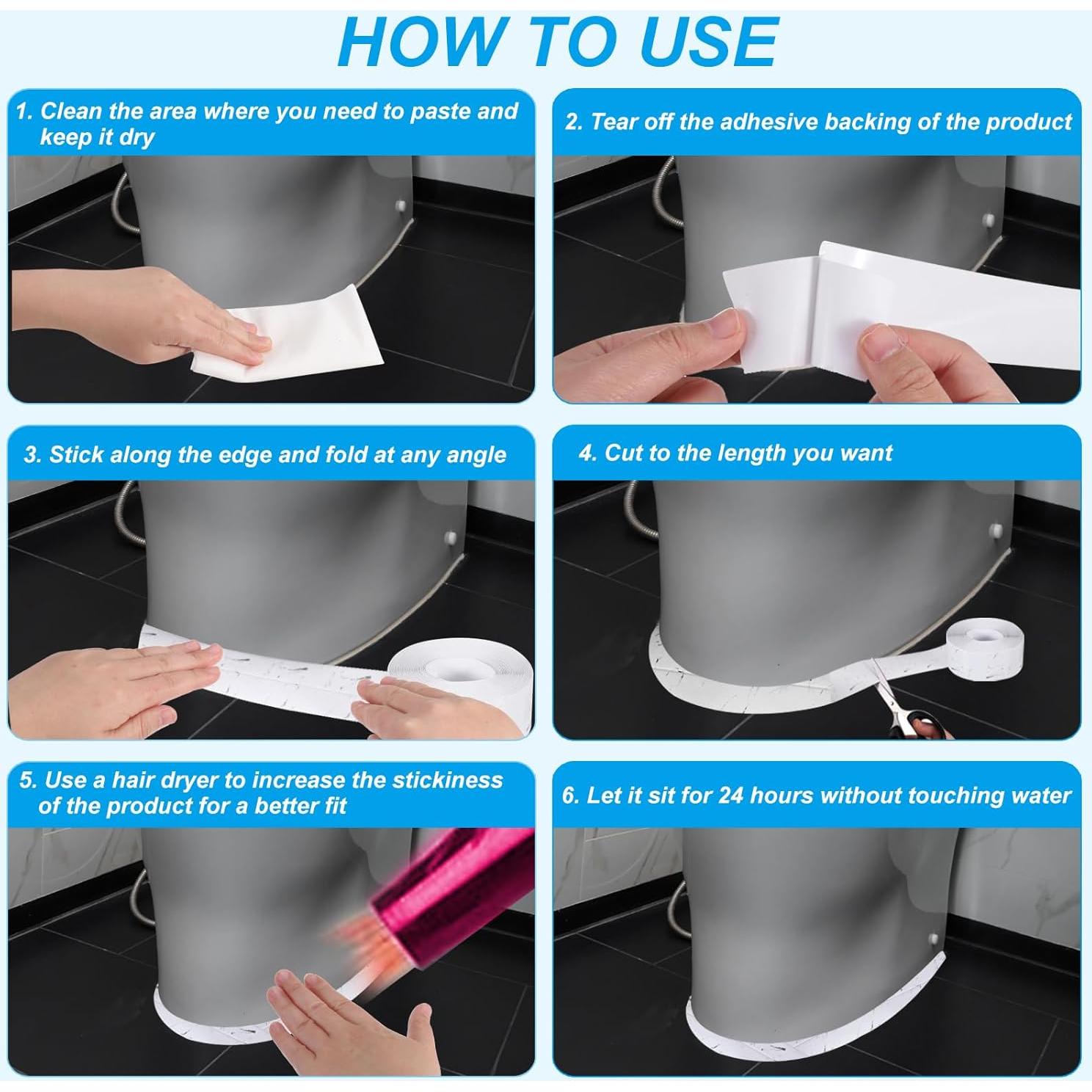 HOW TO USE

1. Clean the area where you need to paste and keep it dry

2. Tear off the adhesive backing of the product

3. Stick along the edge and fold at any angle

4. Cut to the length you want

5. Use a hair dryer to increase the stickiness of the product for a better fit

6. Let it sit for 24 hours without touching water