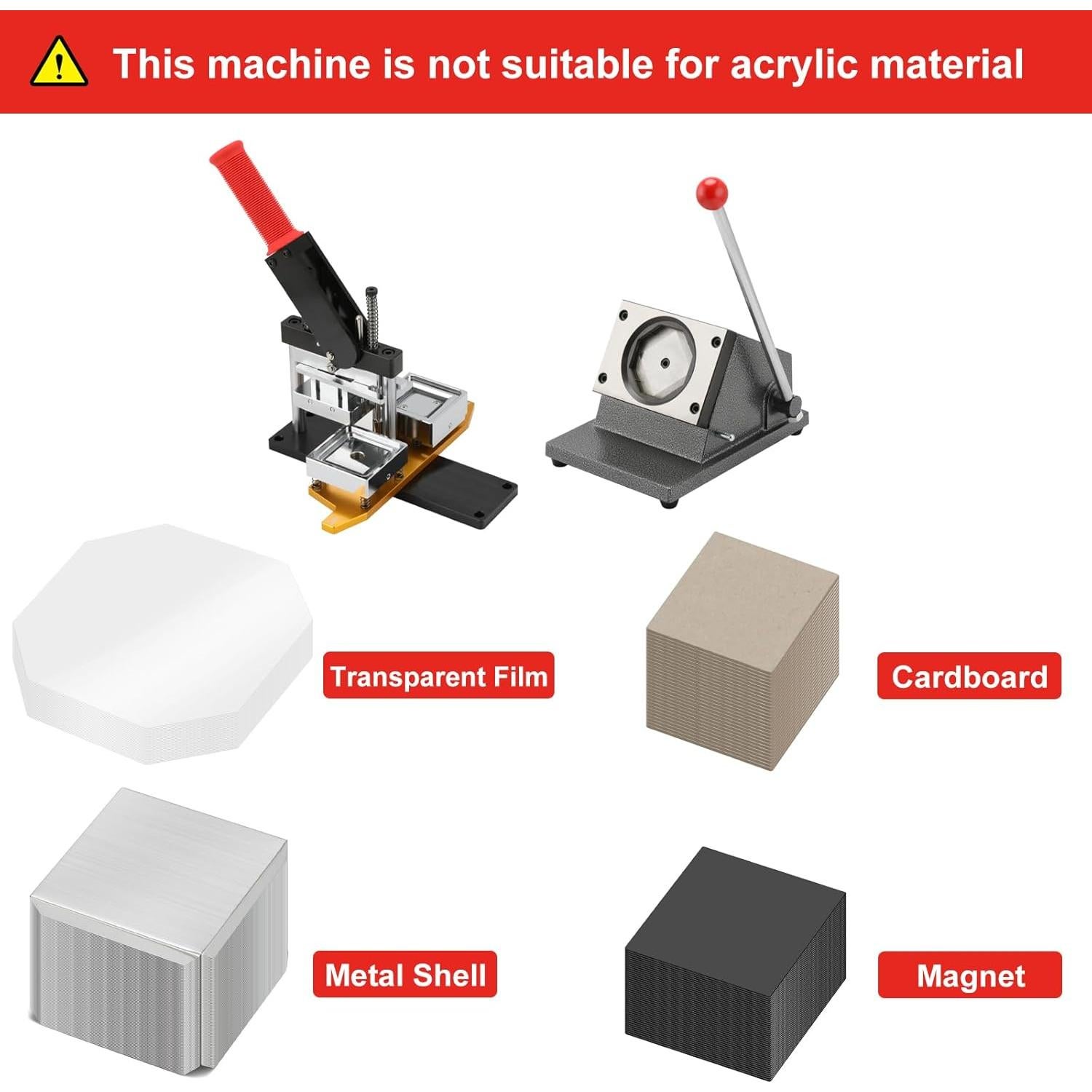 This machine is not suitable for acrylic material

Transparent Film

Cardboard

Metal Shell

Magnet