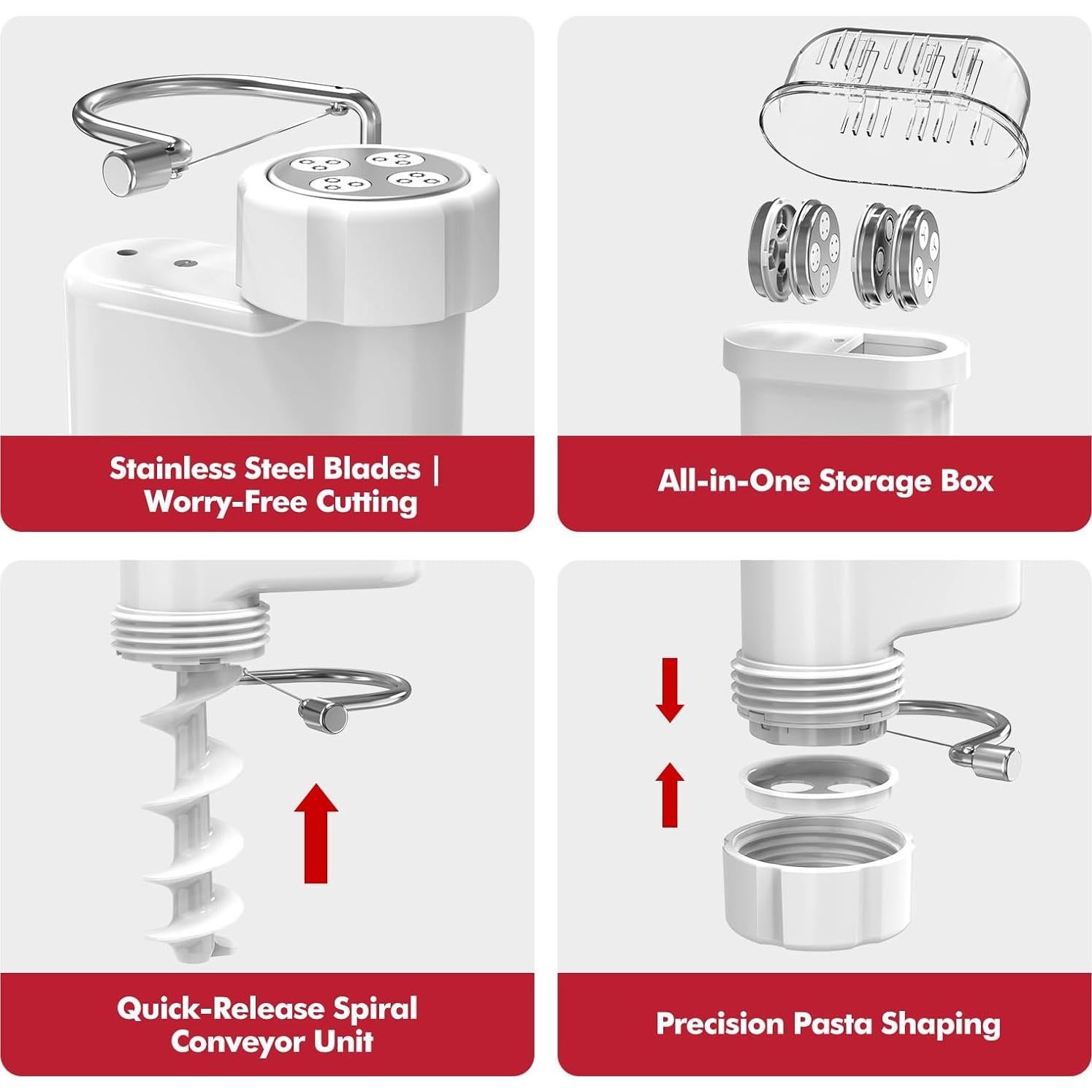 Stainless Steel Blades | Worry-Free Cutting

All-in-One Storage Box

Quick-Release Spiral Conveyor Unit

Precision Pasta Shaping