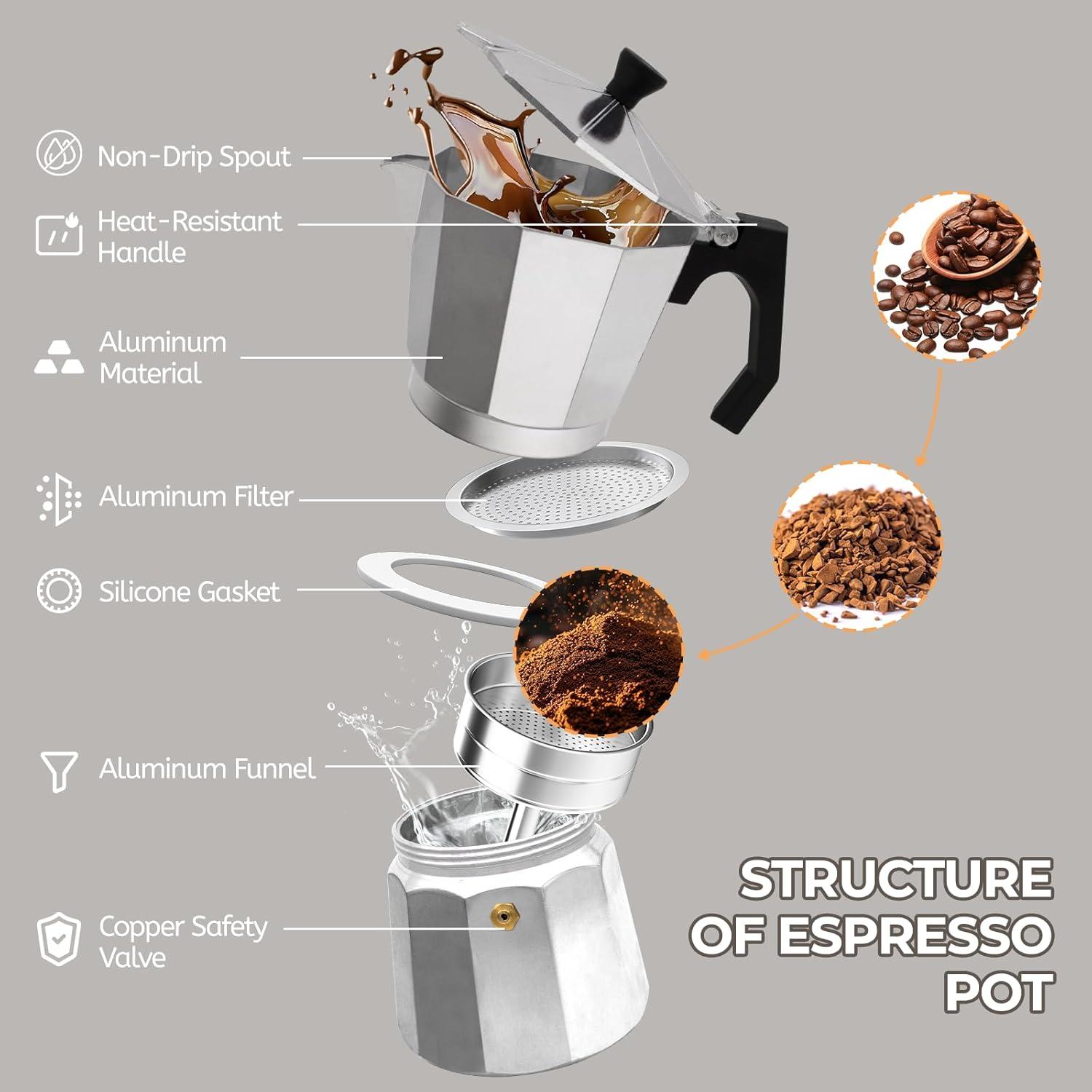 Non-Drip Spout

Heat-Resistant Handle

Aluminum Material

Aluminum Filter

Silicone Gasket

Aluminum Funnel

Copper Safety Valve

STRUCTURE OF ESPRESSO POT