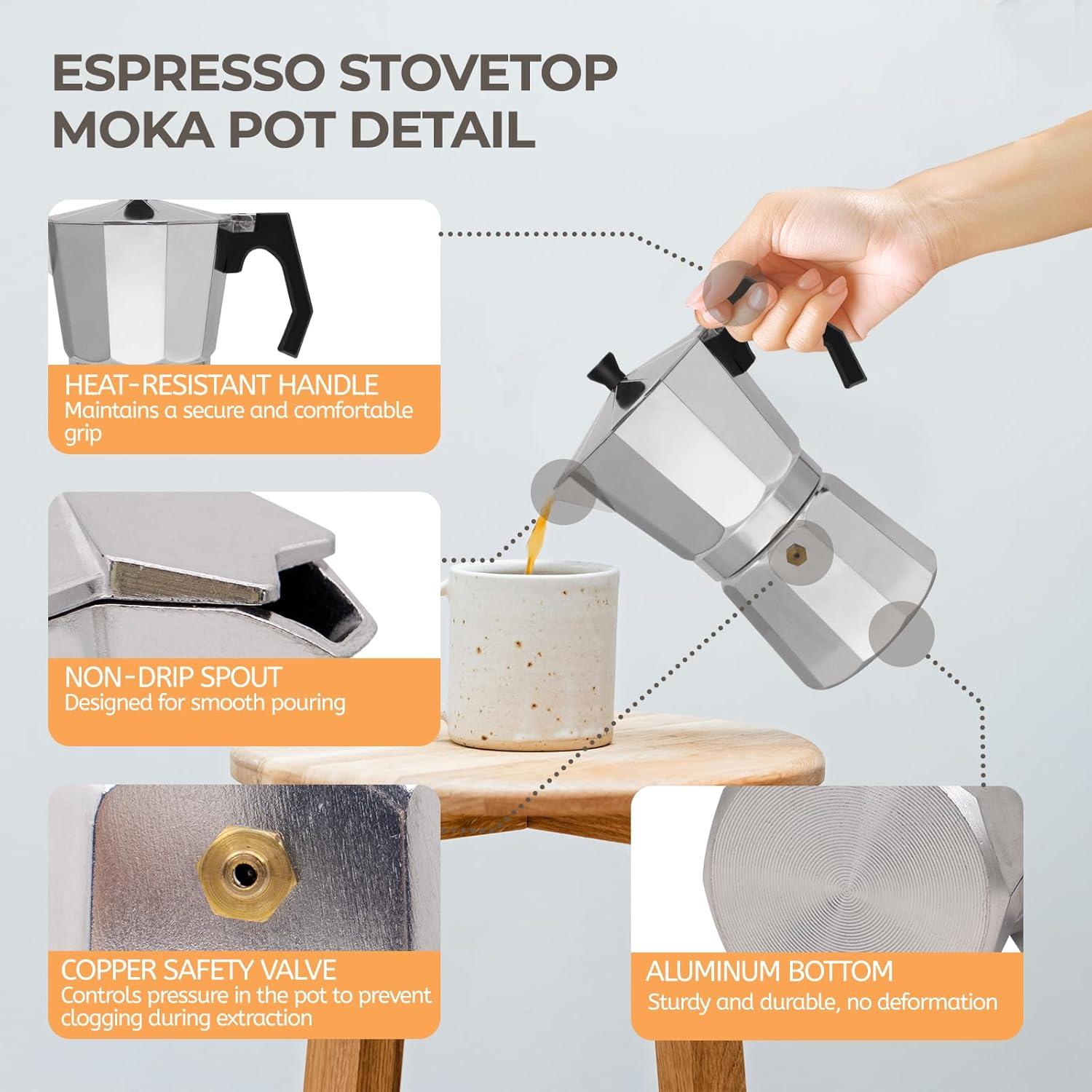 ESPRESSO STOVETOP MOKA POT DETAIL

HEAT-RESISTANT HANDLE
Maintains a secure and comfortable grip

NON-DRIP SPOUT
Designed for smooth pouring

COPPER SAFETY VALVE
Controls pressure in the pot to prevent clogging during extraction

ALUMINUM BOTTOM
Sturdy and durable, no deformation