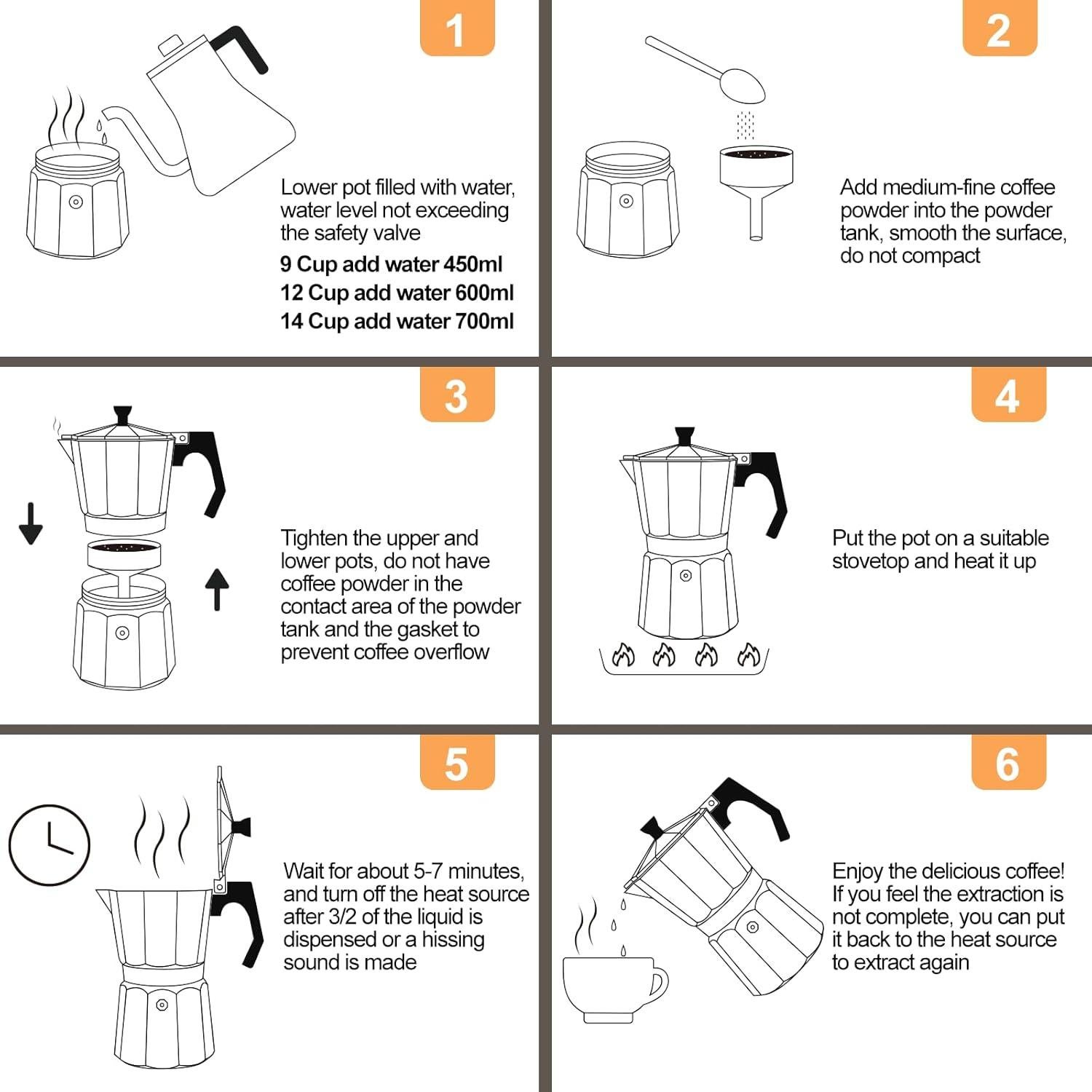 1

Lower pot filled with water, water level not exceeding the safety valve

9 Cup add water 450ml

12 Cup add water 600ml

14 Cup add water 700ml

2

Add medium-fine coffee powder into the powder tank, smooth the surface, do not compact

3

Tighten the upper and lower pots, do not have coffee powder in the contact area of the powder tank and the gasket to prevent coffee overflow

4

Put the pot on a suitable stovetop and heat it up

5

Wait for about 5-7 minutes, and turn off the heat source after 3/2 of the liquid is dispensed or a hissing sound is made

6

Enjoy the delicious coffee! If you feel the extraction is not complete, you can put it back to the heat source to extract again