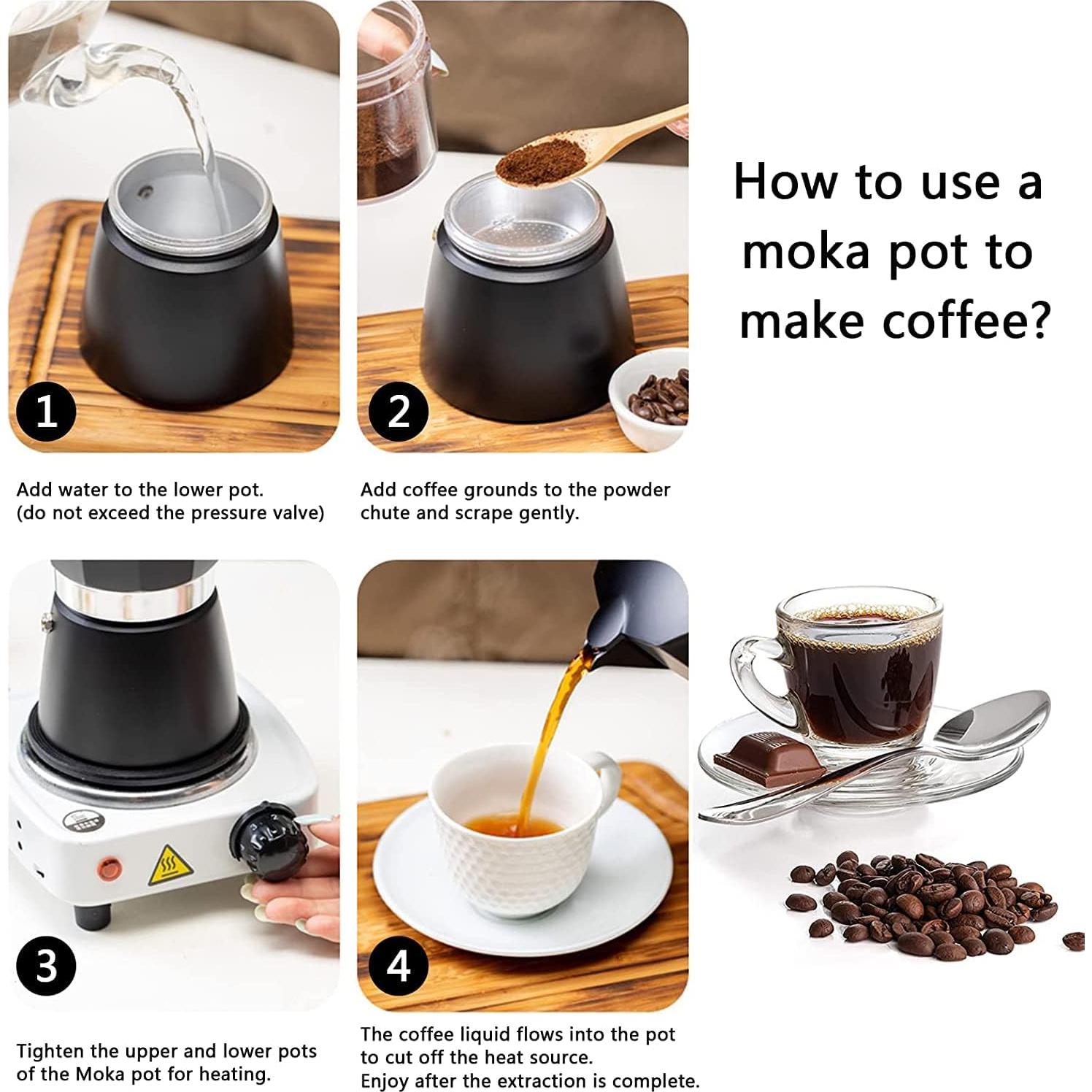 How to use a moka pot to make coffee?

1

Add water to the lower pot.
(do not exceed the pressure valve)

2

Add coffee grounds to the powder chute and scrape gently.

3

Tighten the upper and lower pots of the Moka pot for heating.

4

The coffee liquid flows into the pot to cut off the heat source.
Enjoy after the extraction is complete.