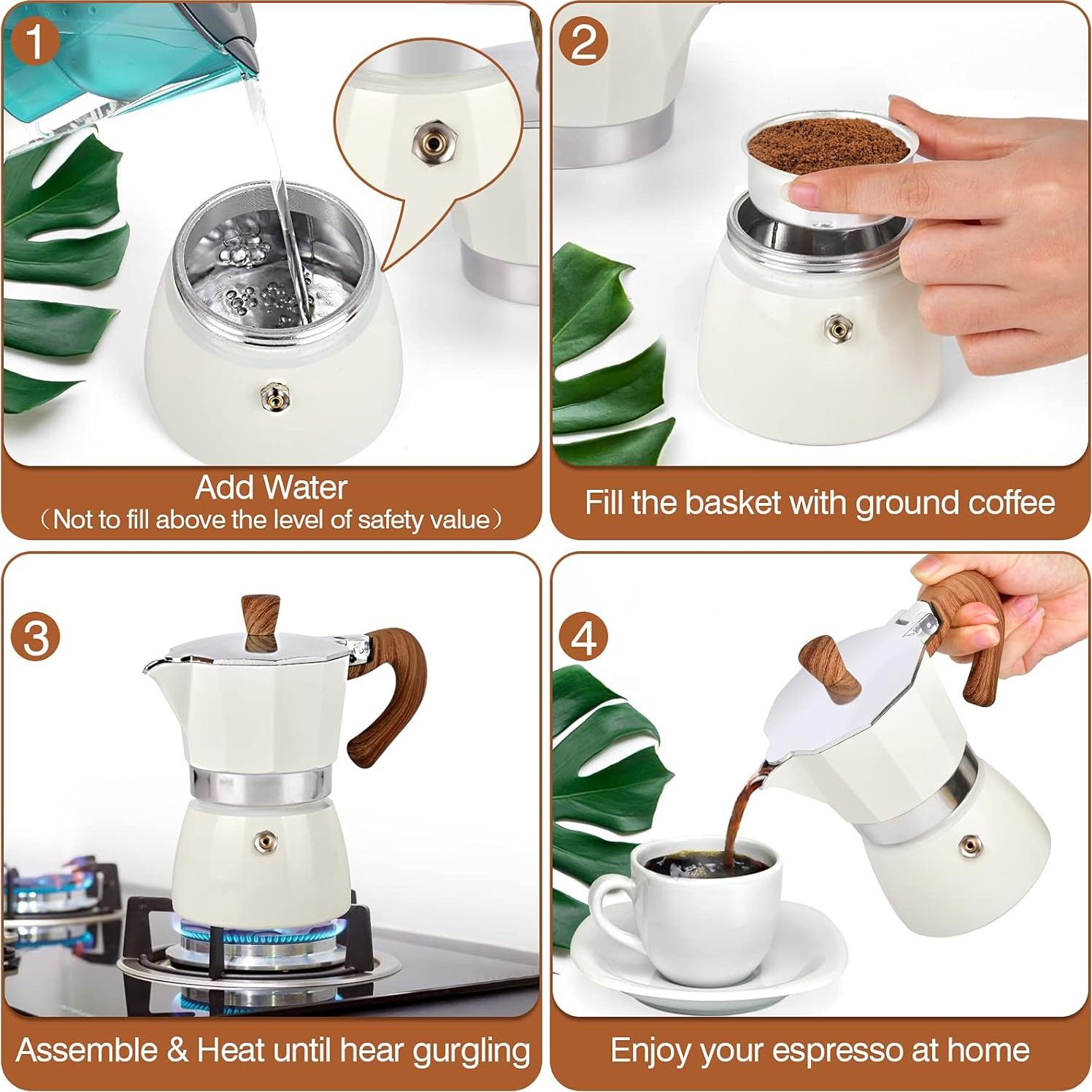 1

Add Water
（Not to fill above the level of safety value）

2

Fill the basket with ground coffee

3

Assemble & Heat until hear gurgling

4

Enjoy your espresso at home