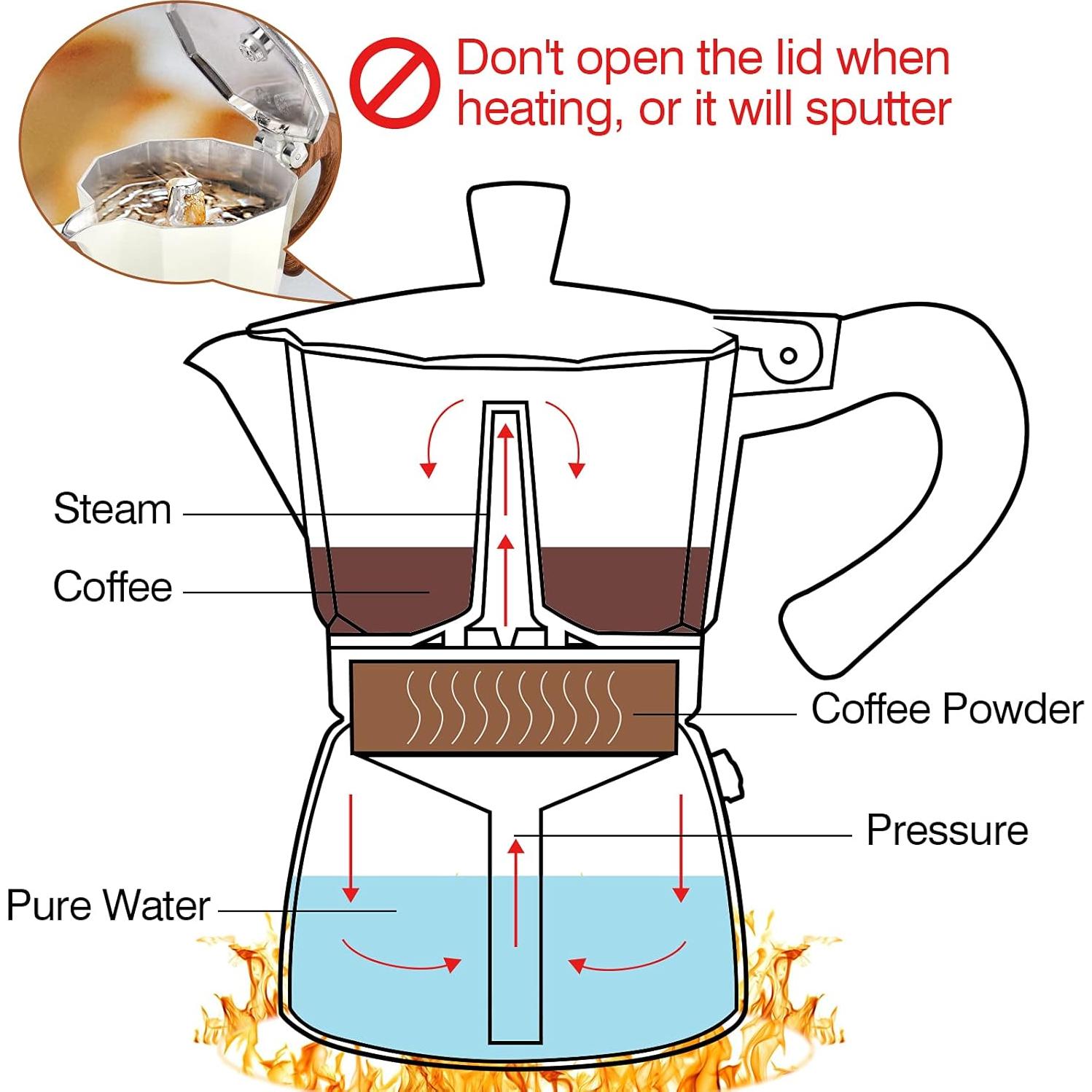 Don't open the lid when heating, or it will sputter

Steam

Coffee

Coffee Powder

Pressure

Pure Water